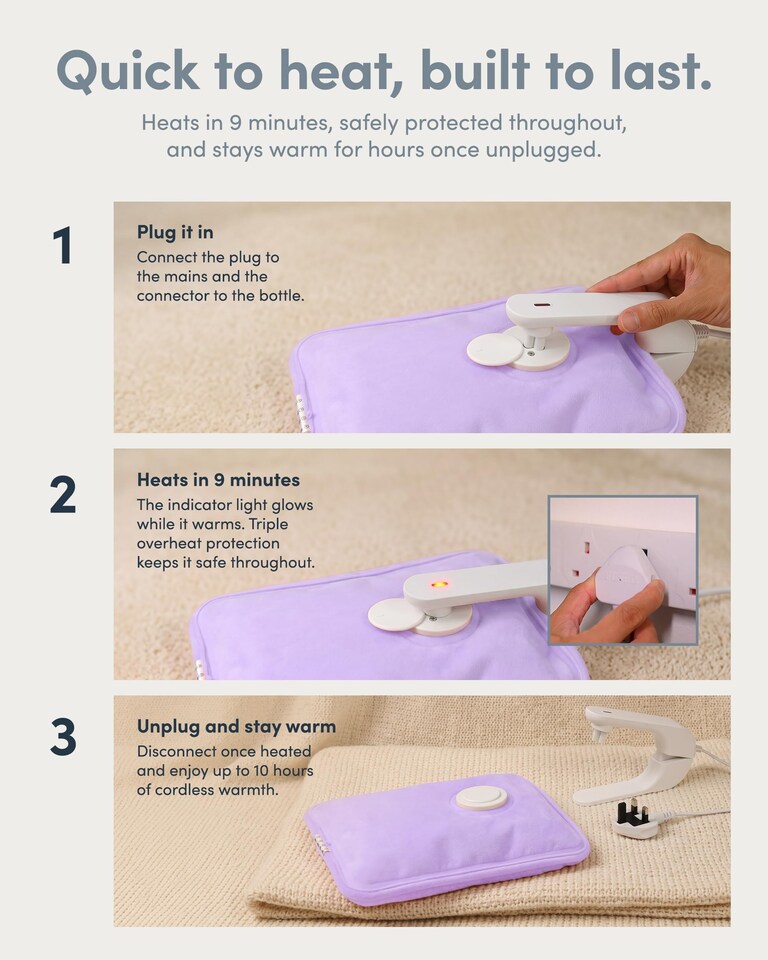 Quick to heat, built to last.

Heats in 9 minutes, safely protected throughout, and stays warm for hours once unplugged.

1

Plug it in

Connect the plug to the mains and the connector to the bottle.

2

Heats in 9 minutes

The indicator light glows while it warms. Triple overheat protection keeps it safe throughout.

3

Unplug and stay warm

Disconnect once heated and enjoy up to 10 hours of cordless warmth.