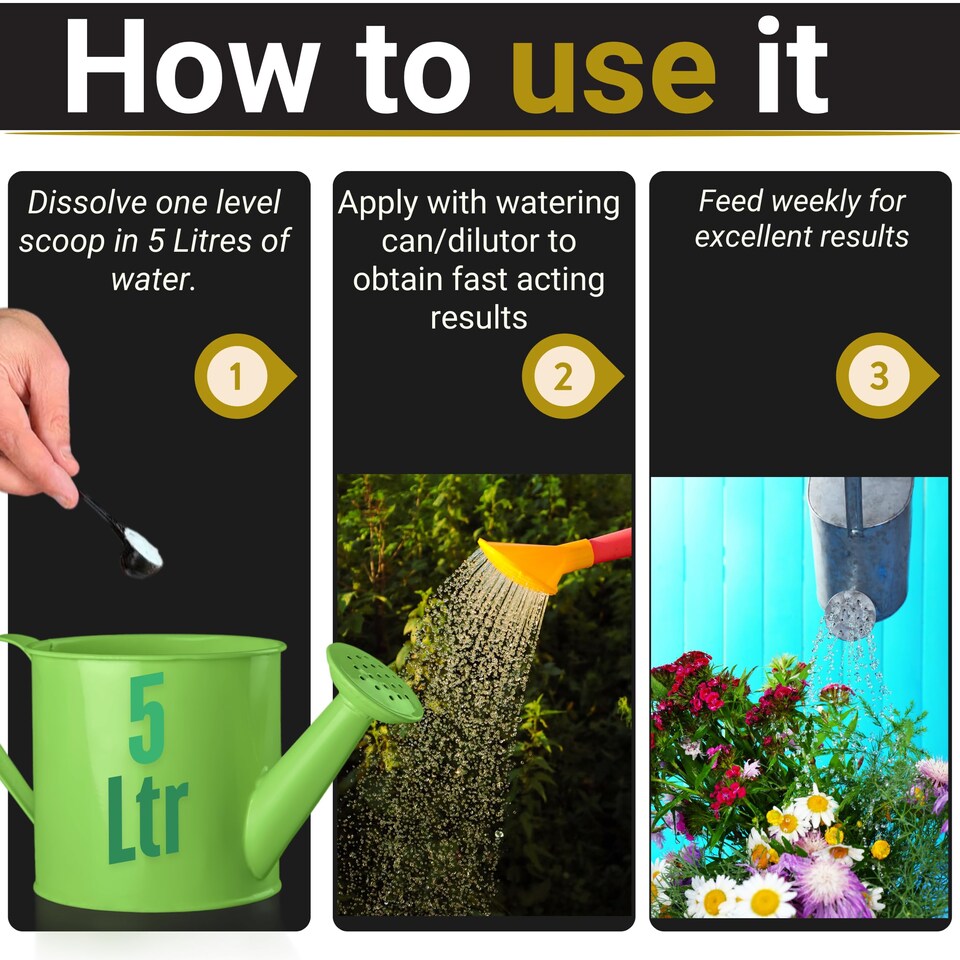 How to use it

Dissolve one level scoop in 5 Litres of water.

1

5 Ltr

Apply with watering can/dilutor to obtain fast acting results

2

Feed weekly for excellent results

3