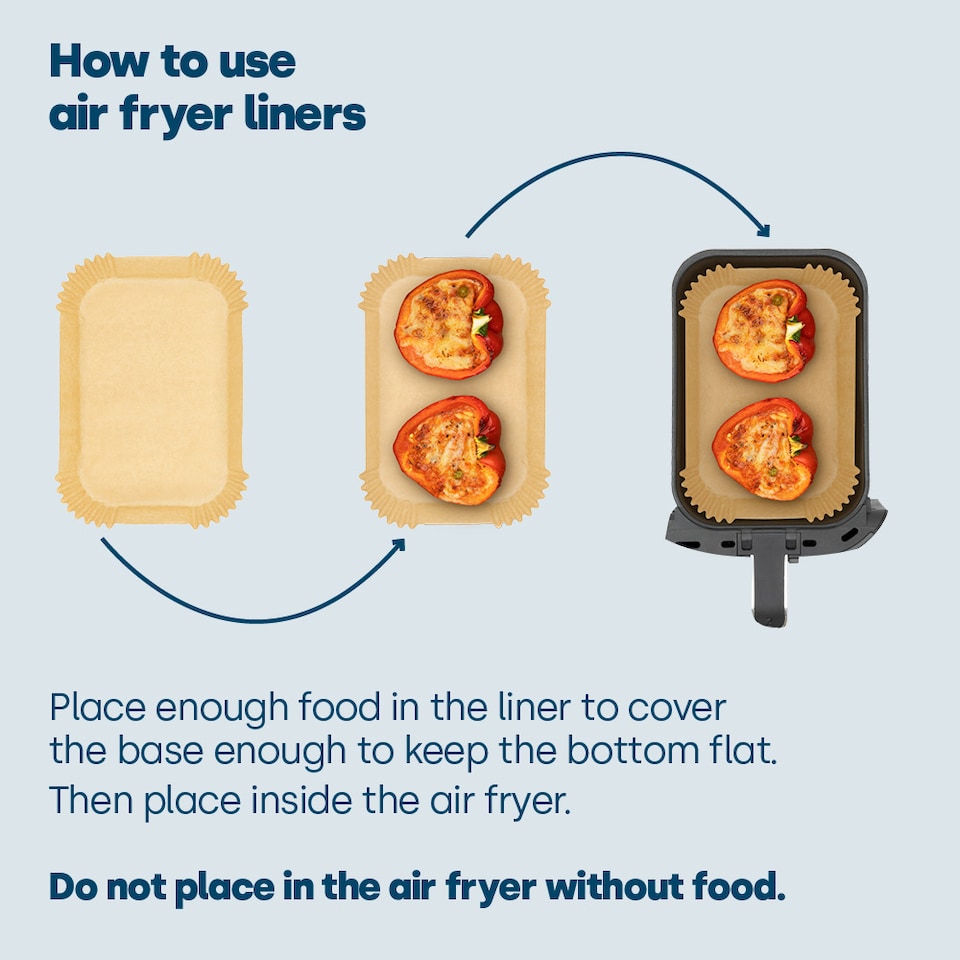 How to use air fryer liners

Place enough food in the liner to cover the base enough to keep the bottom flat. Then place inside the air fryer.

Do not place in the air fryer without food.