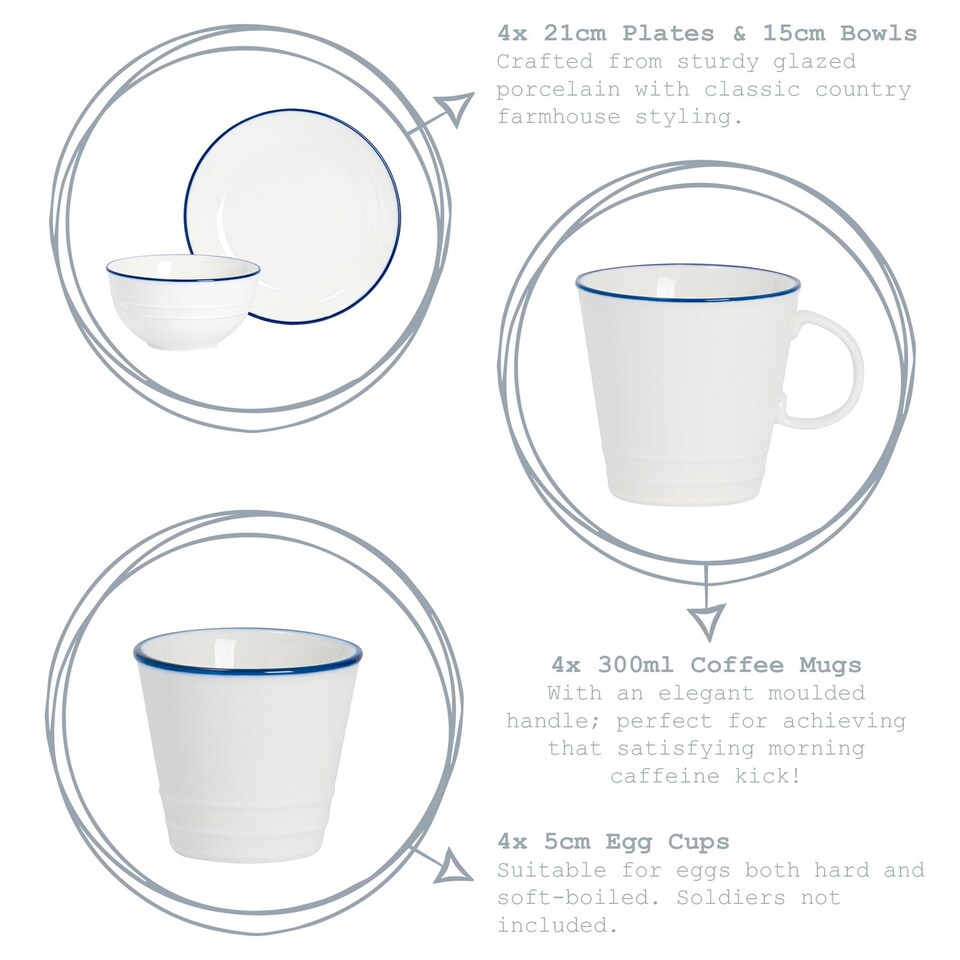 4x 21cm Plates & 15cm Bowls
Crafted from sturdy glazed porcelain with classic country farmhouse styling.

4x 300ml Coffee Mugs
With an elegant moulded handle; perfect for achieving that satisfying morning caffeine kick!

4x 5cm Egg Cups
Suitable for eggs both hard and soft-boiled. Soldiers not included.