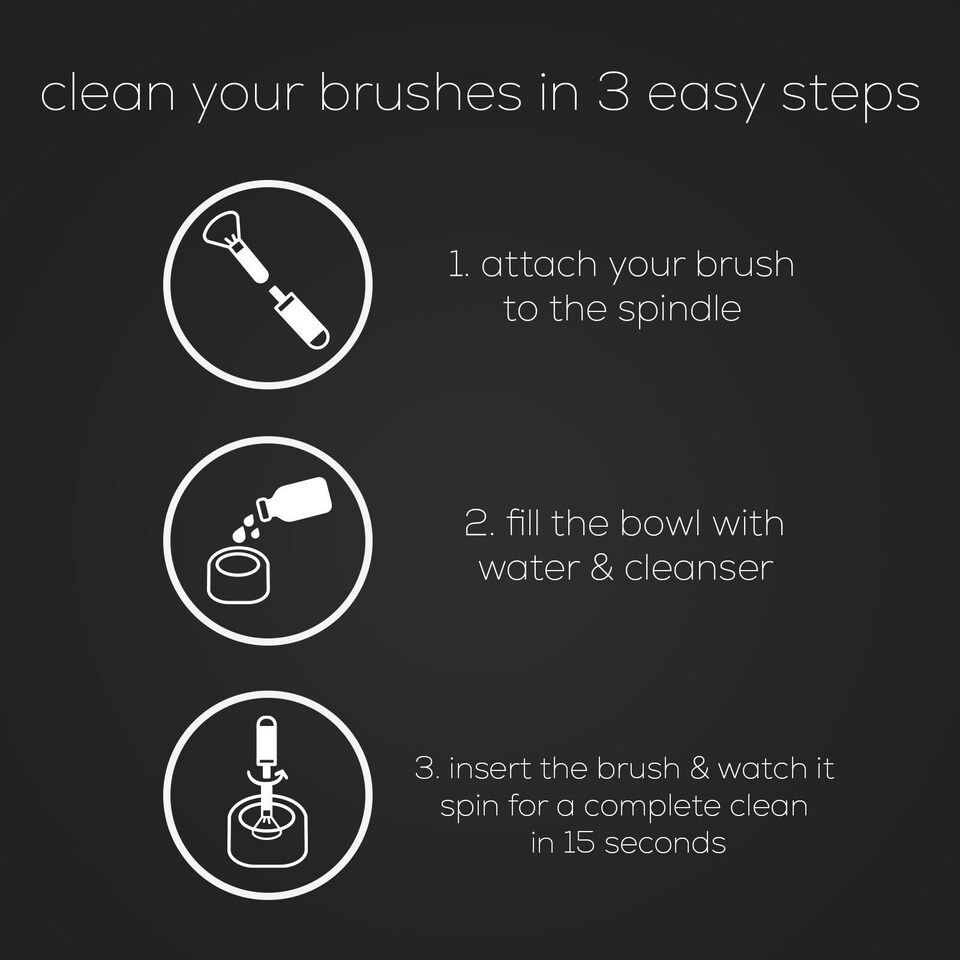 clean your brushes in 3 easy steps

1. attach your brush to the spindle

2. fill the bowl with water & cleanser

3. insert the brush & watch it spin for a complete clean in 15 seconds