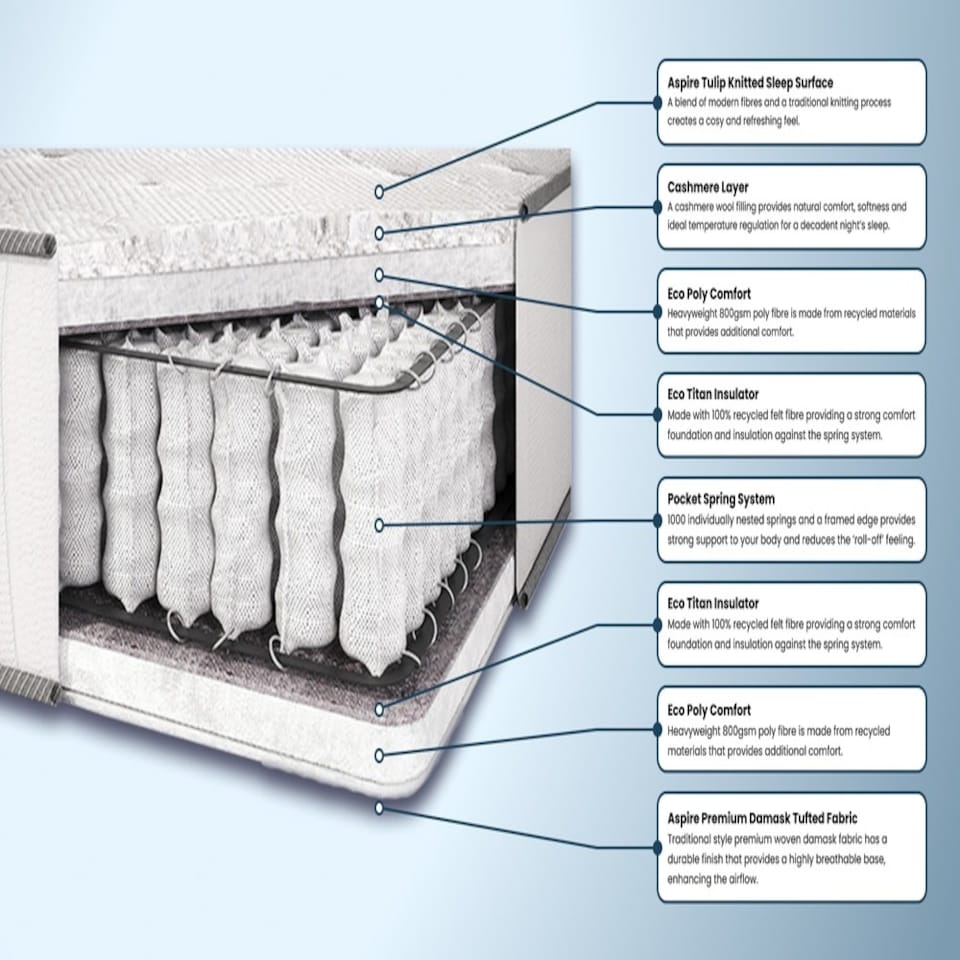 Aspire Tulip Knitted Sleep Surface
A blend of modern fibres and a traditional knitting process creates a cosy and refreshing feel.

Cashmere Layer
A cashmere wool filling provides natural comfort, softness and ideal temperature regulation for a decadent night's sleep.

Eco Poly Comfort
Heavyweight 800gsm poly fibre is made from recycled materials that provides additional comfort.

Eco Titan Insulator
Made with 100% recycled felt fibre providing a strong comfort foundation and insulation against the spring system.

Pocket Spring System
1000 individually nested springs and a framed edge provides strong support to your body and reduces the 'roll-off' feeling.

Eco Titan Insulator
Made with 100% recycled felt fibre providing a strong comfort foundation and insulation against the spring system.

Eco Poly Comfort
Heavyweight 800gsm poly fibre is made from recycled materials that provides additional comfort.

Aspire Premium Damask Tufted Fabric
Traditional style premium woven damask fabric has a durable finish that provides a highly breathable base, enhancing the airflow.