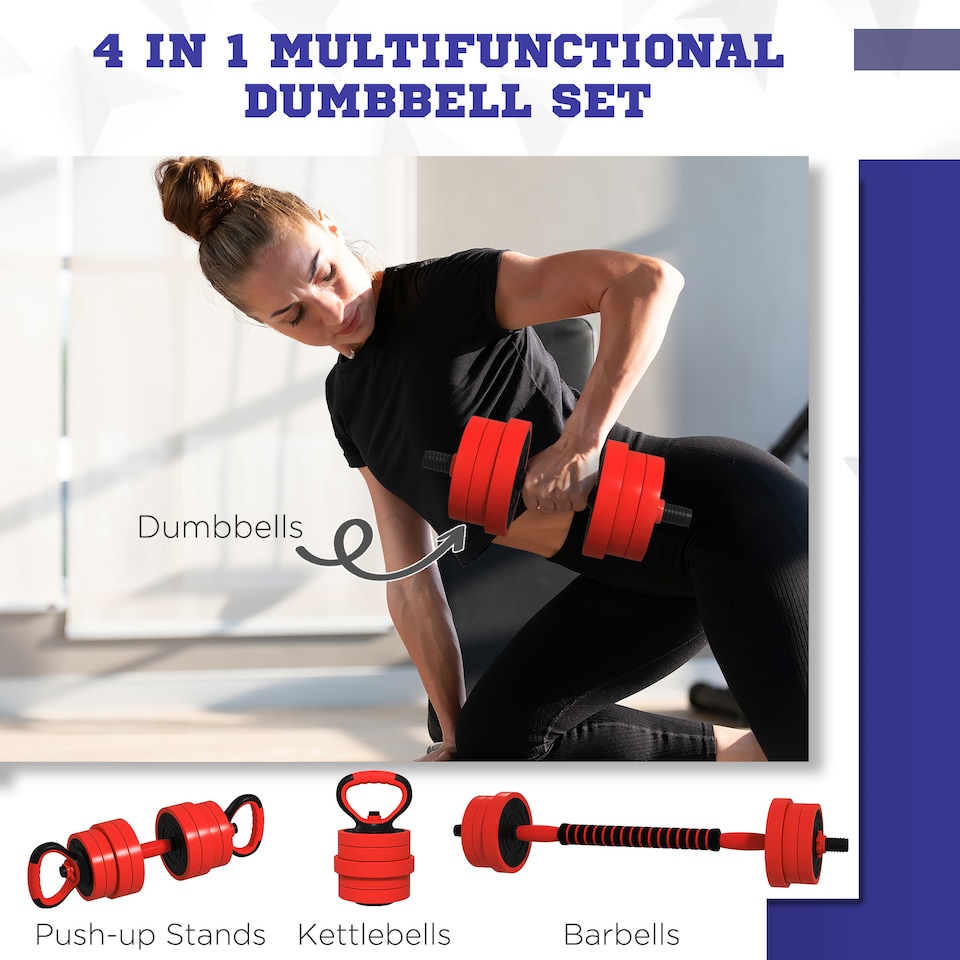 4 IN 1 MULTIFUNCTIONAL DUMBBELL SET

Dumbbells

Push-up Stands Kettlebells Barbells