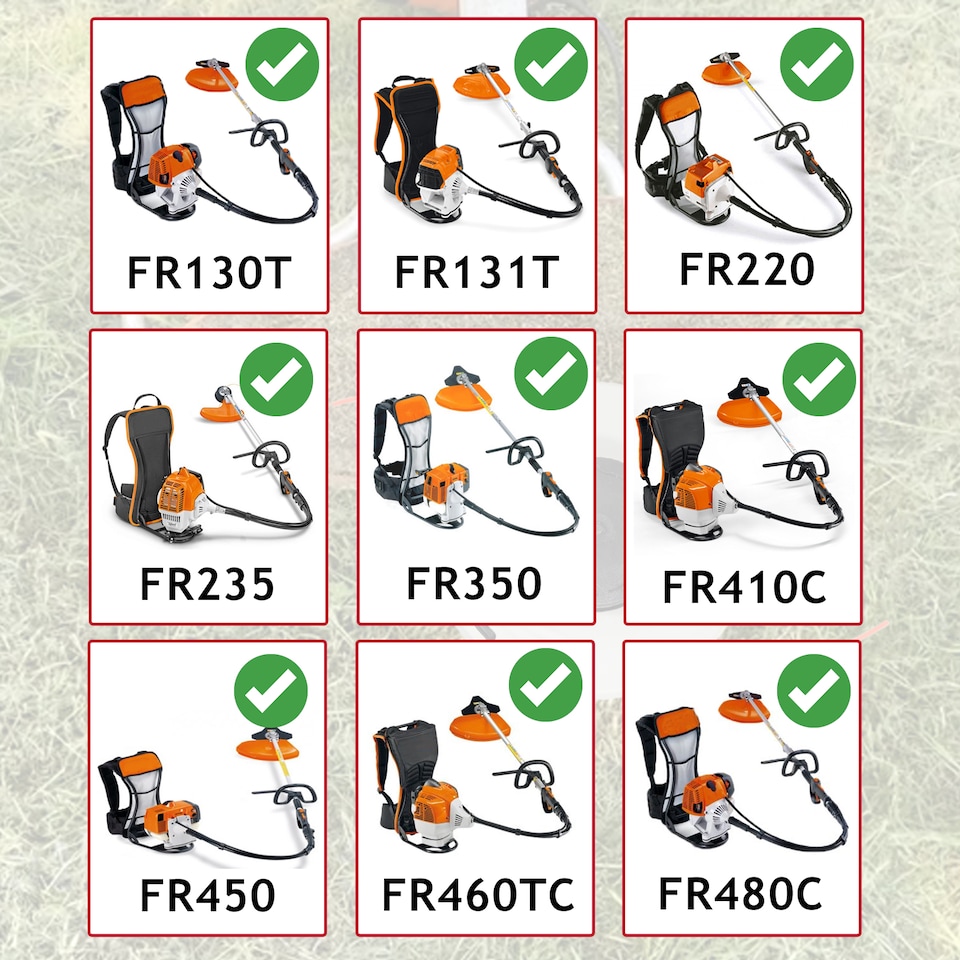 FR130T

FR131T

FR220

FR235

FR350

FR410C

FR450

FR460TC

FR480C