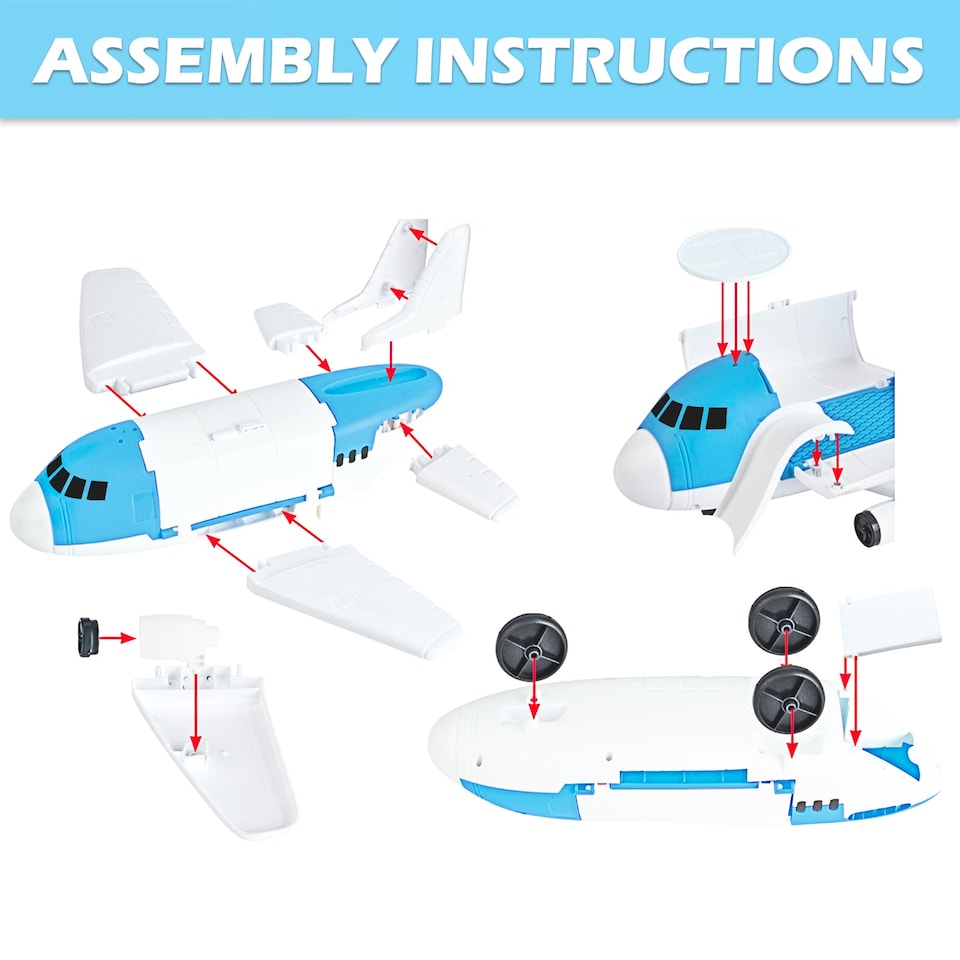 ASSEMBLY INSTRUCTIONS