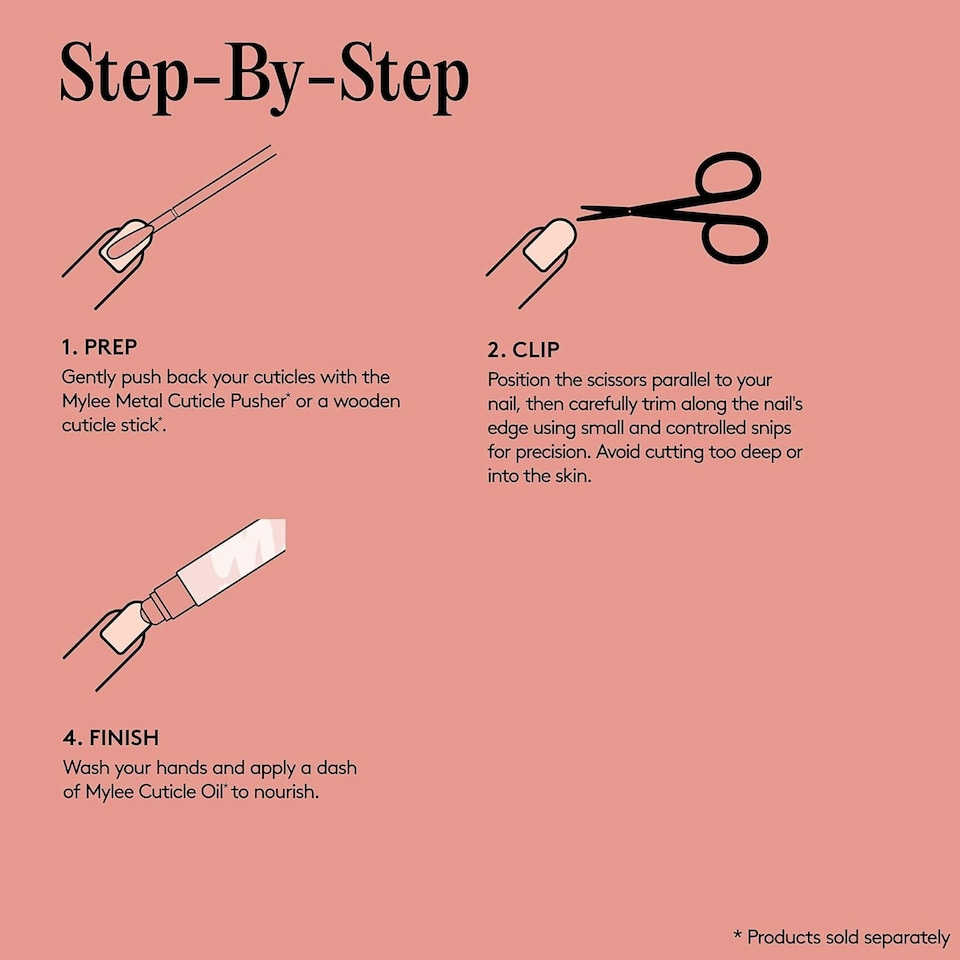 Step-By-Step

1. PREP
Gently push back your cuticles with the Mylee Metal Cuticle Pusher* or a wooden cuticle stick*.

2. CLIP
Position the scissors parallel to your nail, then carefully trim along the nail's edge using small and controlled snips for precision. Avoid cutting too deep or into the skin.

4. FINISH
Wash your hands and apply a dash of Mylee Cuticle Oil* to nourish.

* Products sold separately