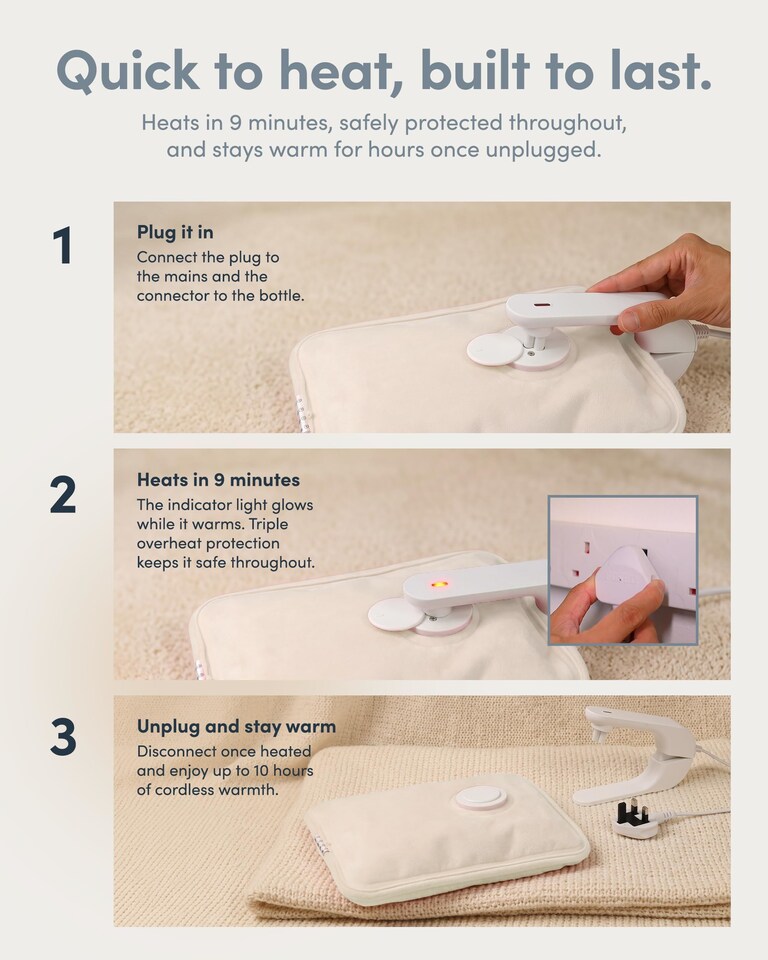 Quick to heat, built to last.

Heats in 9 minutes, safely protected throughout, and stays warm for hours once unplugged.

1

Plug it in

Connect the plug to the mains and the connector to the bottle.

2

Heats in 9 minutes

The indicator light glows while it warms. Triple overheat protection keeps it safe throughout.

3

Unplug and stay warm

Disconnect once heated and enjoy up to 10 hours of cordless warmth.