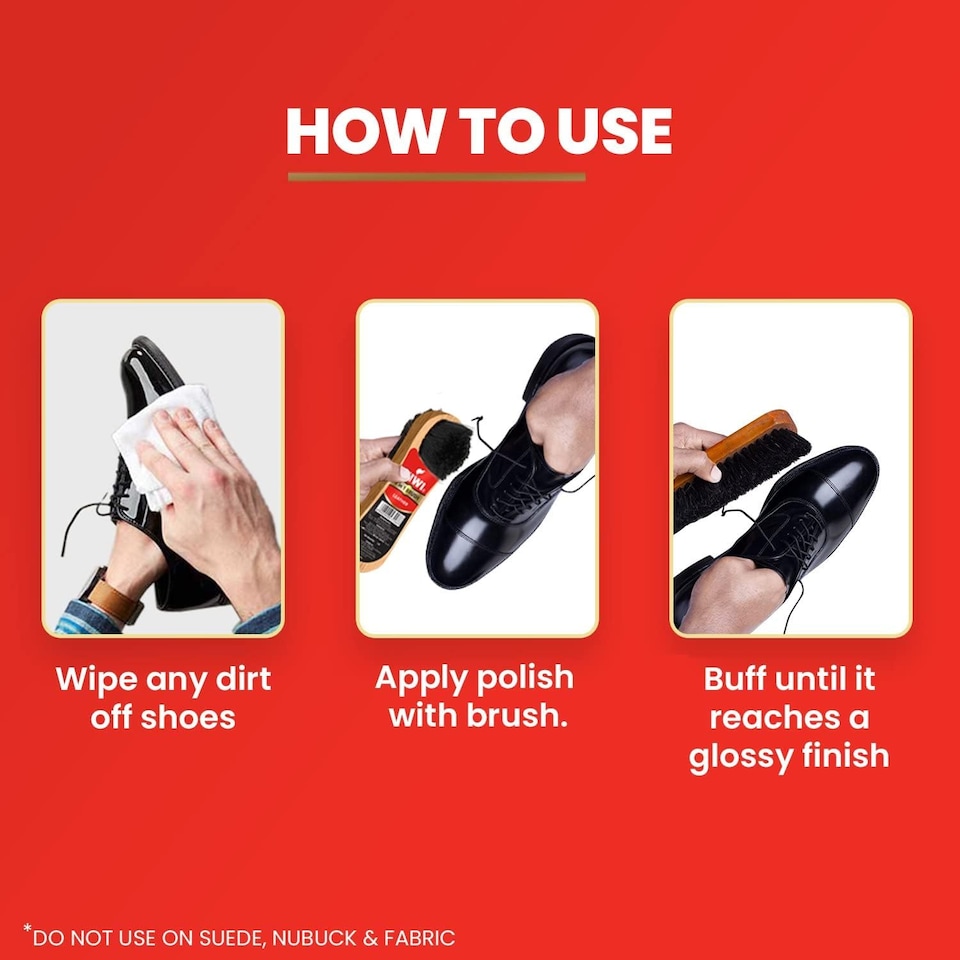 HOW TO USE

Wipe any dirt off shoes

Apply polish with brush.

Buff until it reaches a glossy finish

*DO NOT USE ON SUEDE, NUBUCK & FABRIC