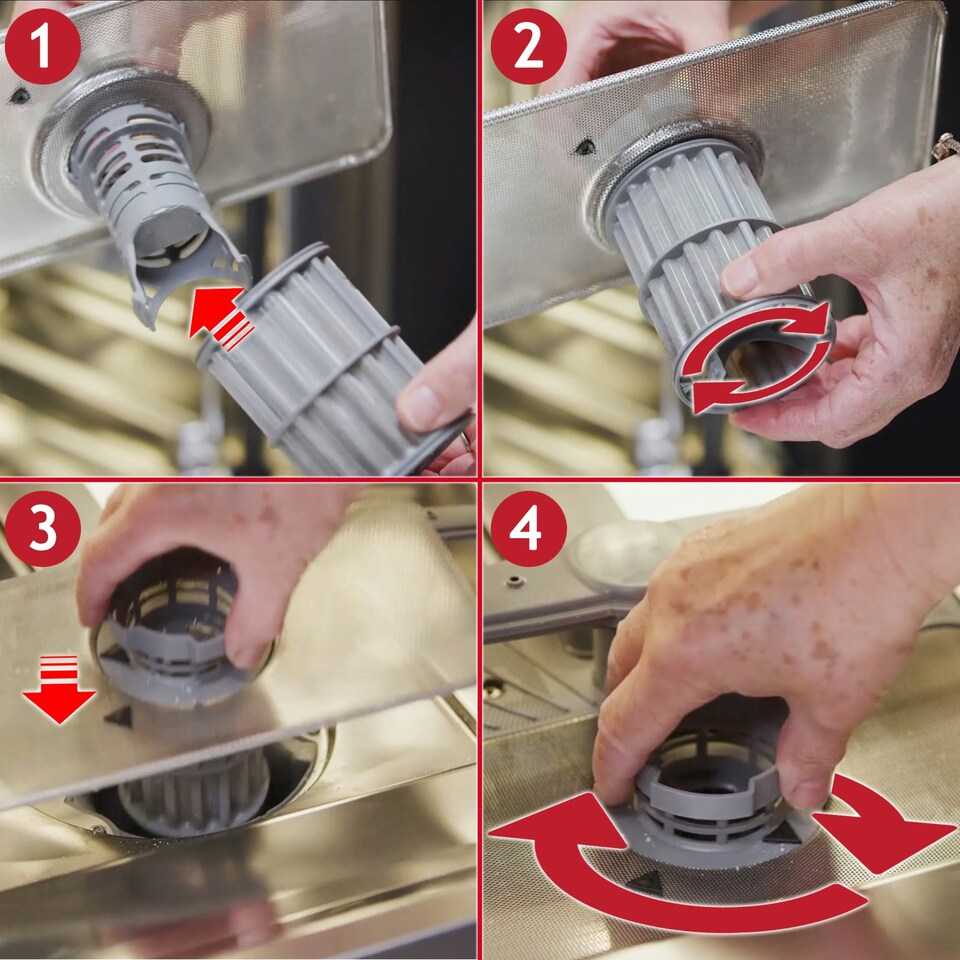 1

2

3

4