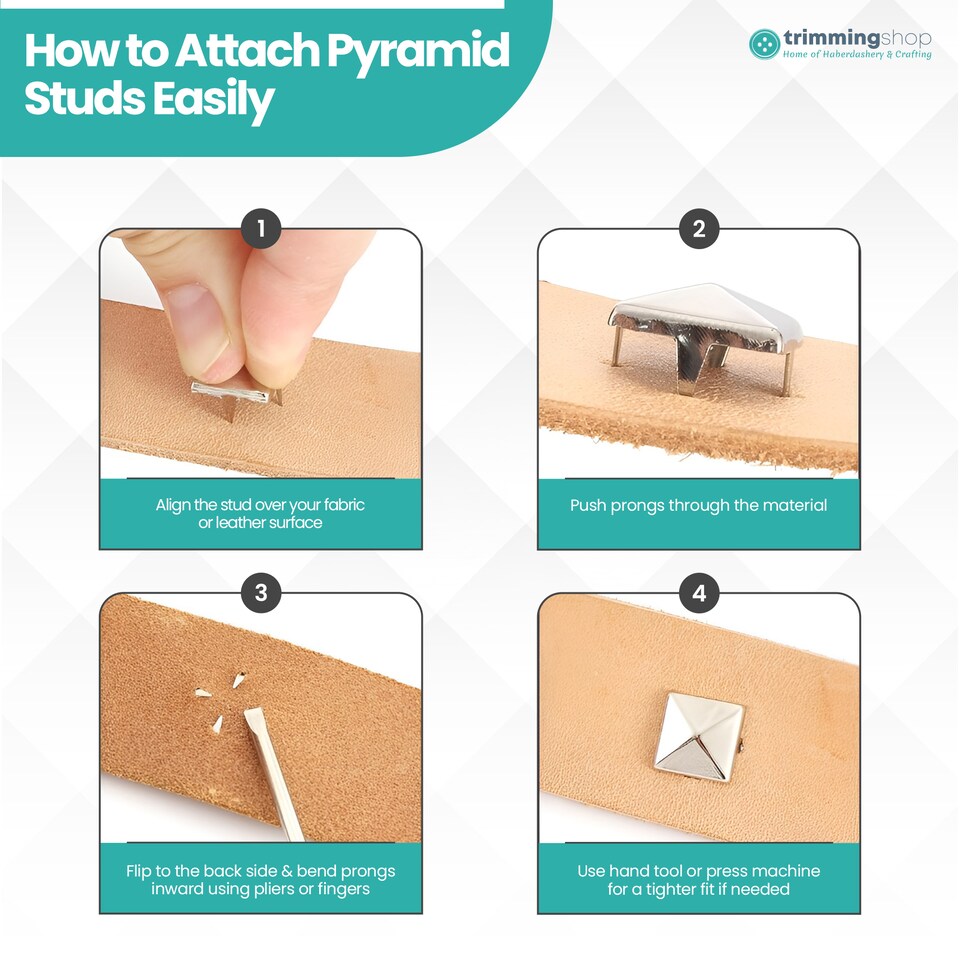 How to Attach Pyramid Studs Easily

trimmingshop
Home of Haberdashery & Crafting

1

Align the stud over your fabric or leather surface

2

Push prongs through the material

3

Flip to the back side & bend prongs inward using pliers or fingers

4

Use hand tool or press machine for a tighter fit if needed