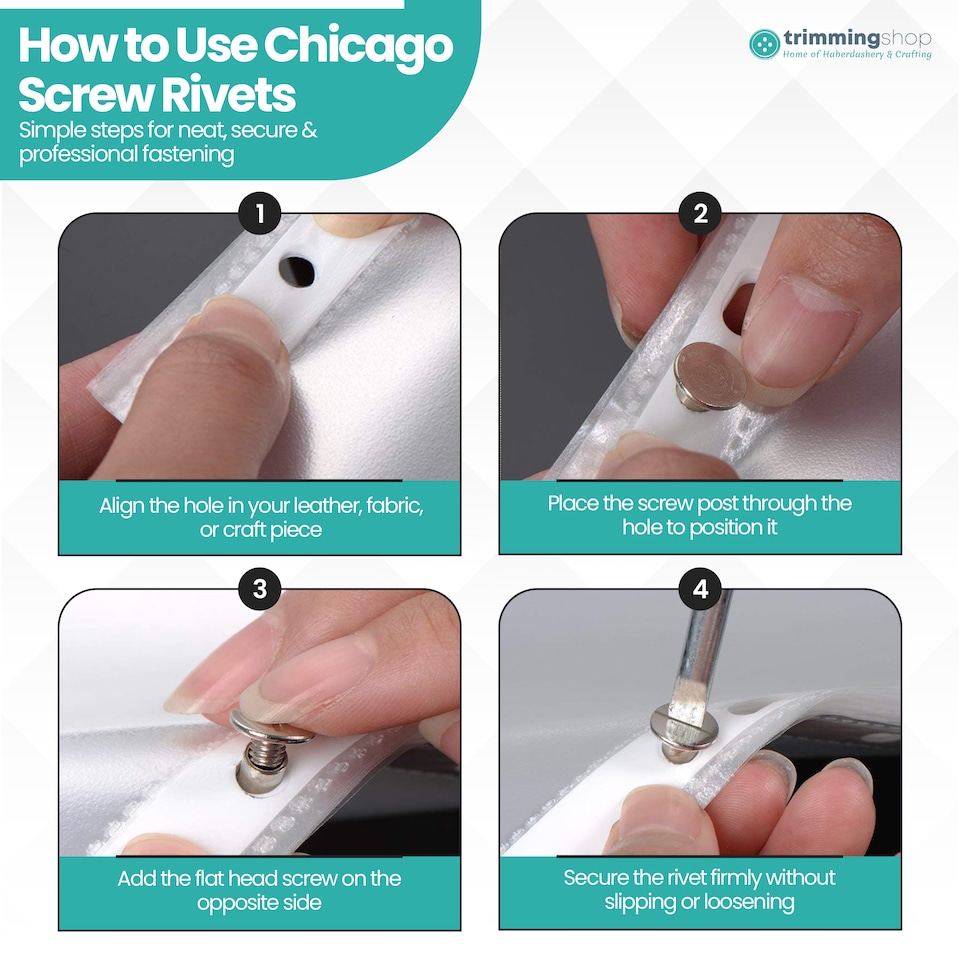 How to Use Chicago Screw Rivets
Simple steps for neat, secure & professional fastening

trimmingshop
Home of Haberdashery & Crafting

1
Align the hole in your leather, fabric, or craft piece

2
Place the screw post through the hole to position it

3
Add the flat head screw on the opposite side

4
Secure the rivet firmly without slipping or loosening