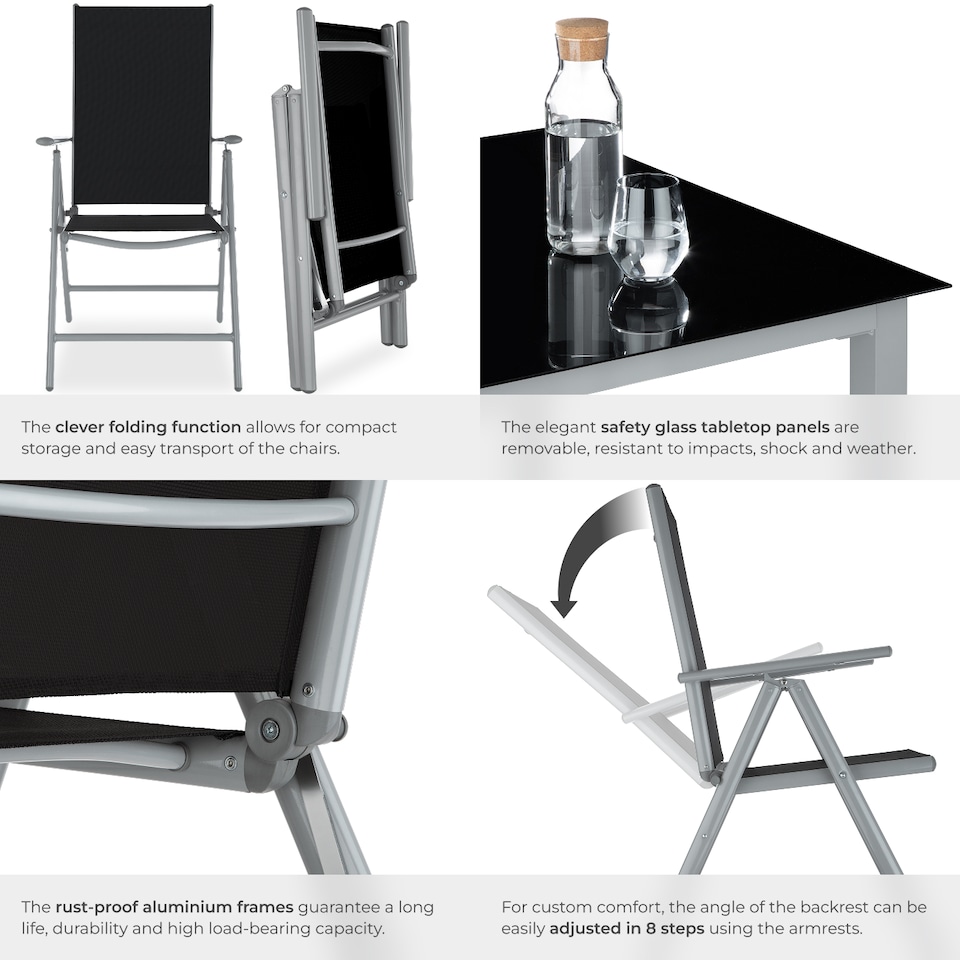 The clever folding function allows for compact storage and easy transport of the chairs.

The elegant safety glass tabletop panels are removable, resistant to impacts, shock and weather.

The rust-proof aluminium frames guarantee a long life, durability and high load-bearing capacity.

For custom comfort, the angle of the backrest can be easily adjusted in 8 steps using the armrests.