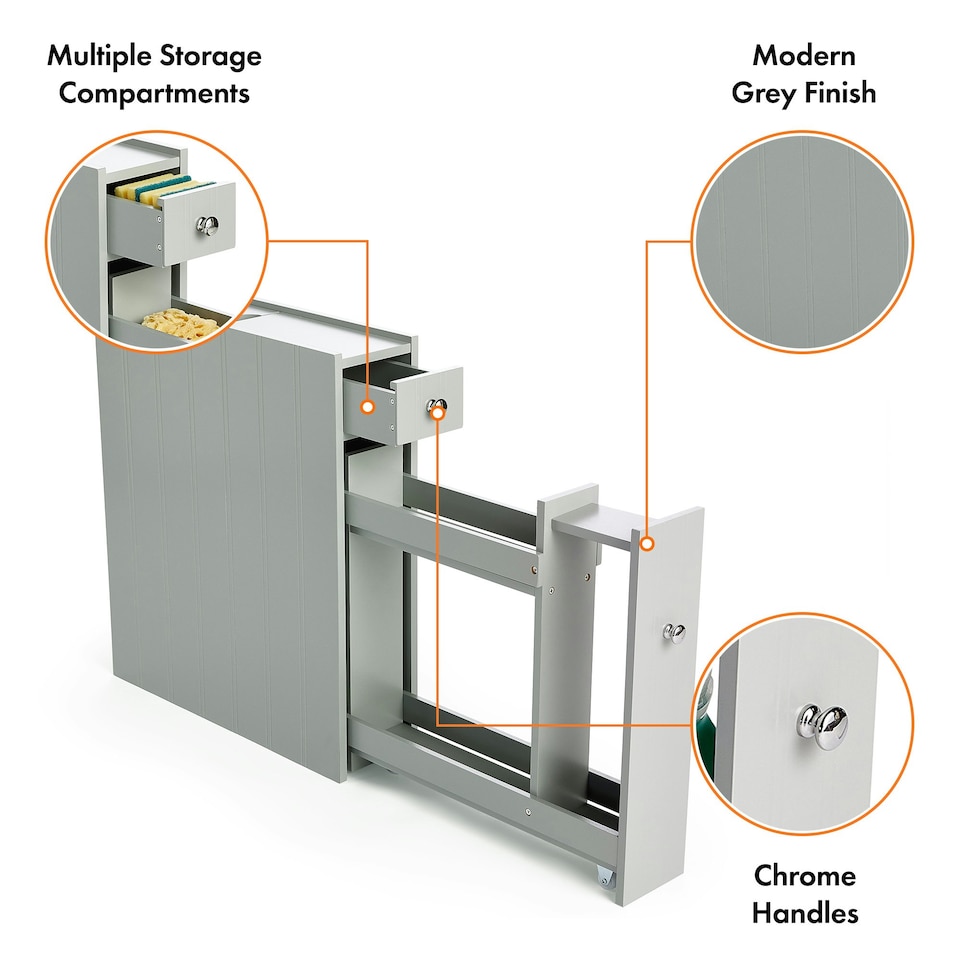 Multiple Storage Compartments

Modern Grey Finish

Chrome Handles