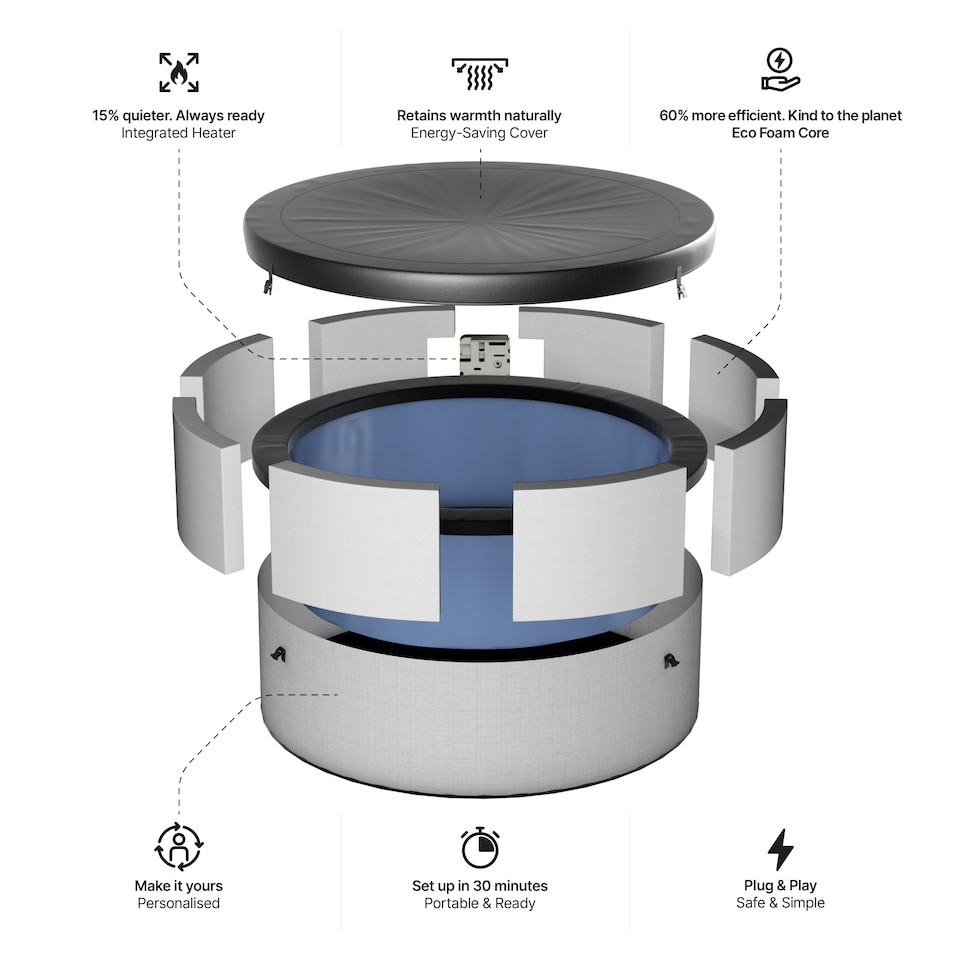 15% quieter. Always ready
Integrated Heater

Retains warmth naturally
Energy-Saving Cover

60% more efficient. Kind to the planet
Eco Foam Core

Make it yours
Personalised

Set up in 30 minutes
Portable & Ready

Plug & Play
Safe & Simple