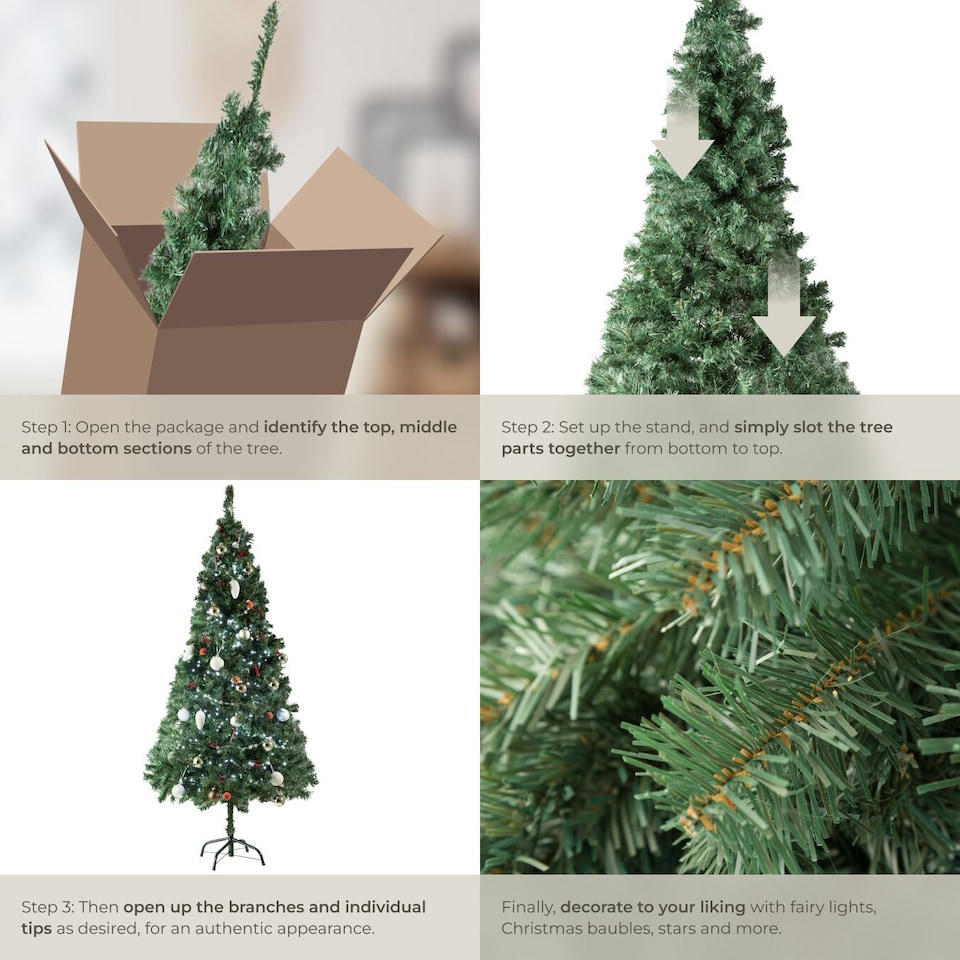 Step 1: Open the package and identify the top, middle and bottom sections of the tree.

Step 2: Set up the stand, and simply slot the tree parts together from bottom to top.

Step 3: Then open up the branches and individual tips as desired, for an authentic appearance.

Finally, decorate to your liking with fairy lights, Christmas baubles, stars and more.