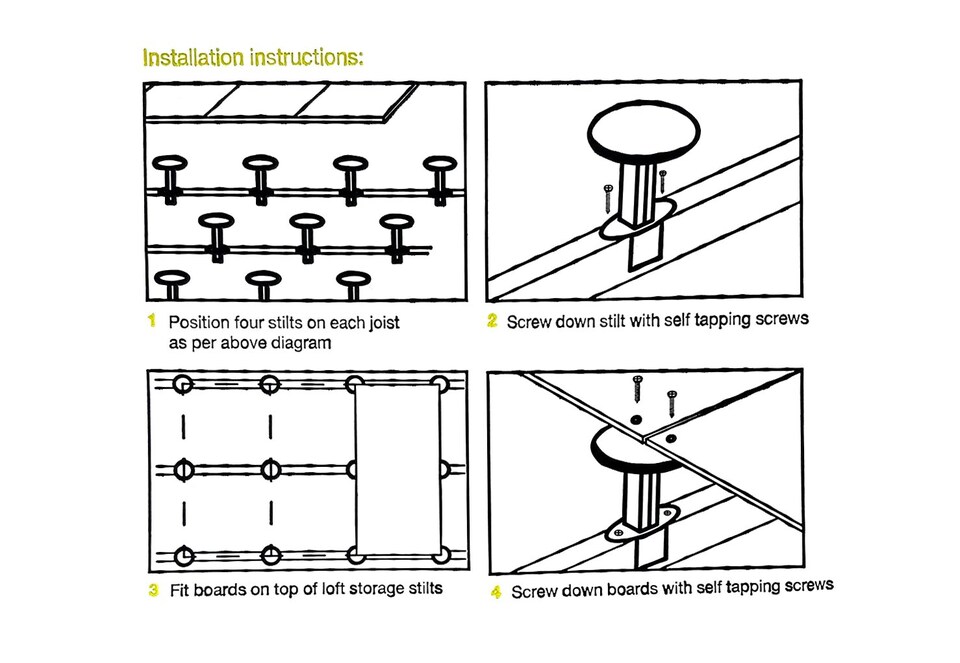 Installation instructions:

1 Position four stilts on each joist as per above diagram

2 Screw down stilt with self tapping screws

3 Fit boards on top of loft storage stilts

4 Screw down boards with self tapping screws