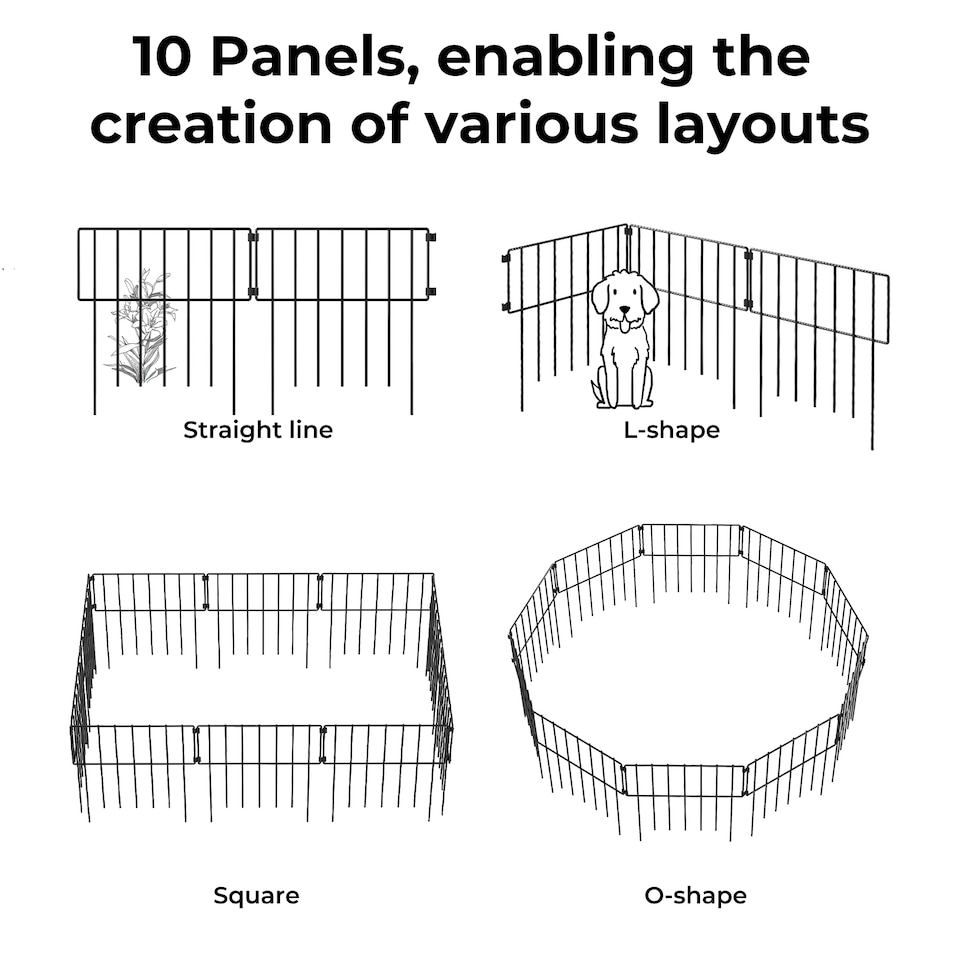 10 Panels, enabling the creation of various layouts

Straight line

L-shape

Square

O-shape