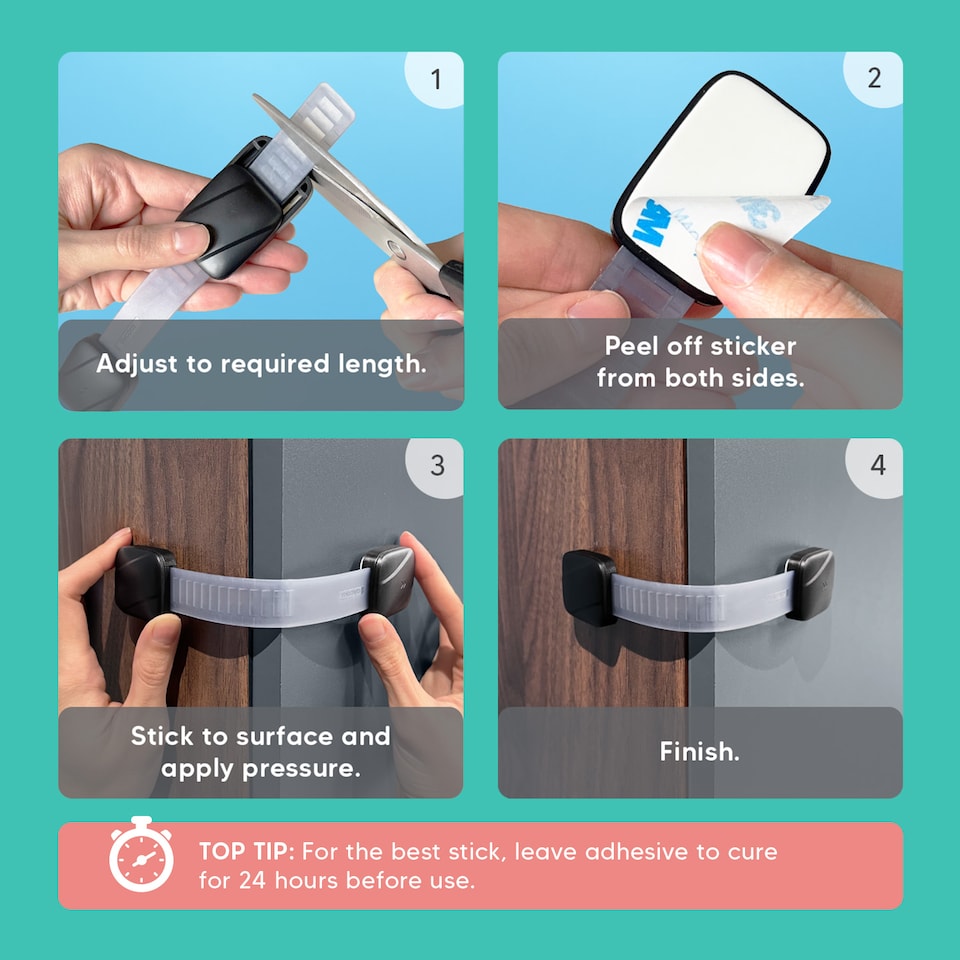 1

Adjust to required length.

2

3M

Peel off sticker from both sides.

3

Stick to surface and apply pressure.

4

Finish.

TOP TIP: For the best stick, leave adhesive to cure for 24 hours before use.