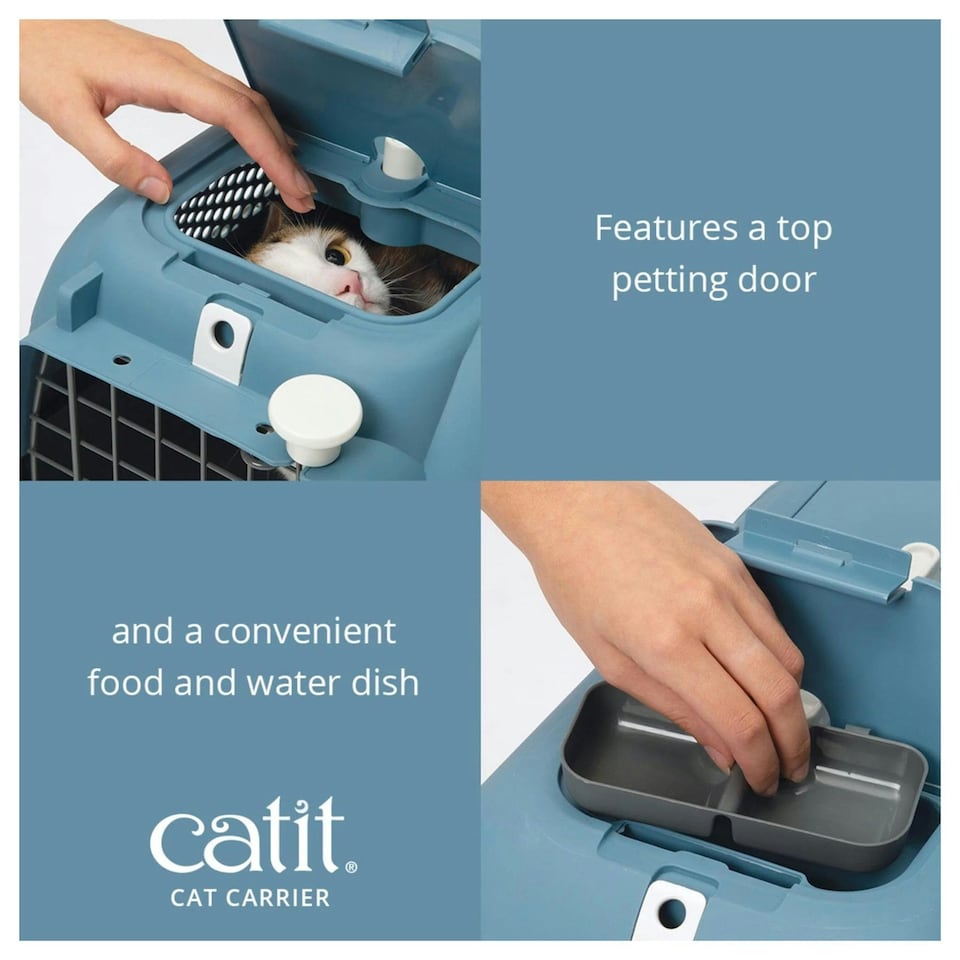 Features a top petting door

and a convenient food and water dish

catit®
CAT CARRIER