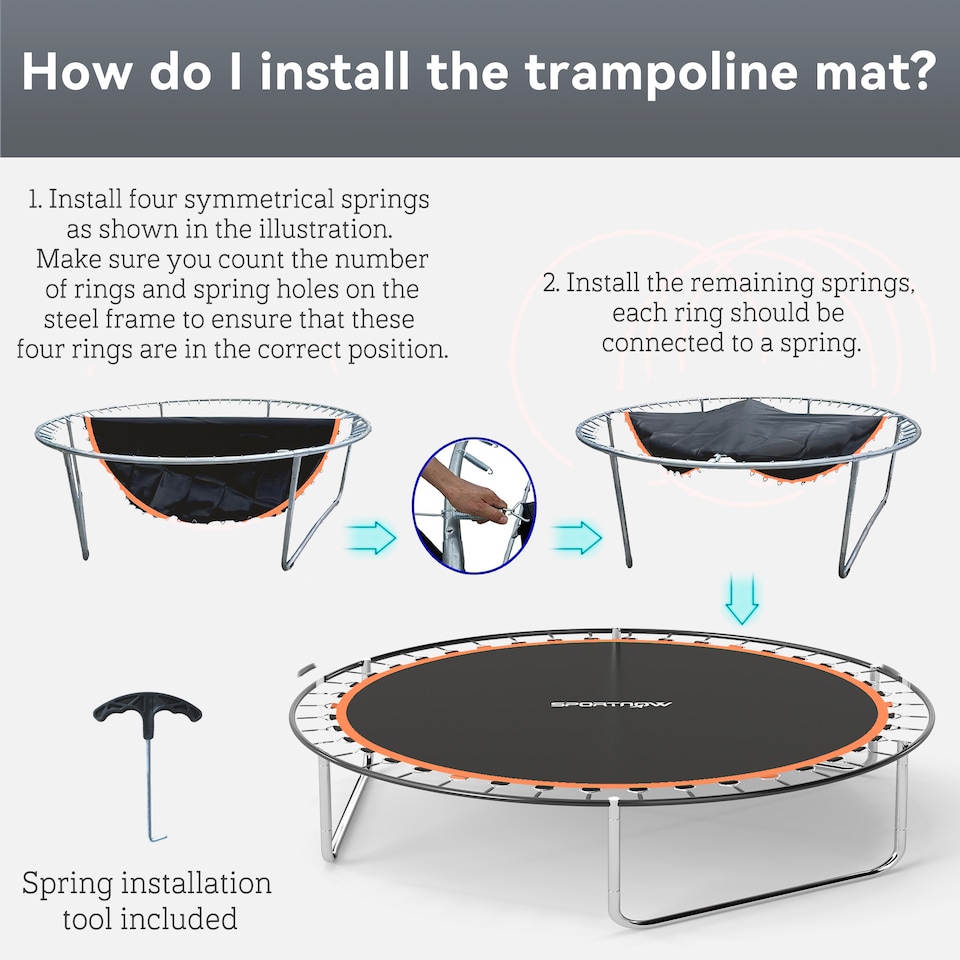 How do I install the trampoline mat?

1. Install four symmetrical springs as shown in the illustration. Make sure you count the number of rings and spring holes on the steel frame to ensure that these four rings are in the correct position.

2. Install the remaining springs, each ring should be connected to a spring.

SPORTNOW

Spring installation tool included