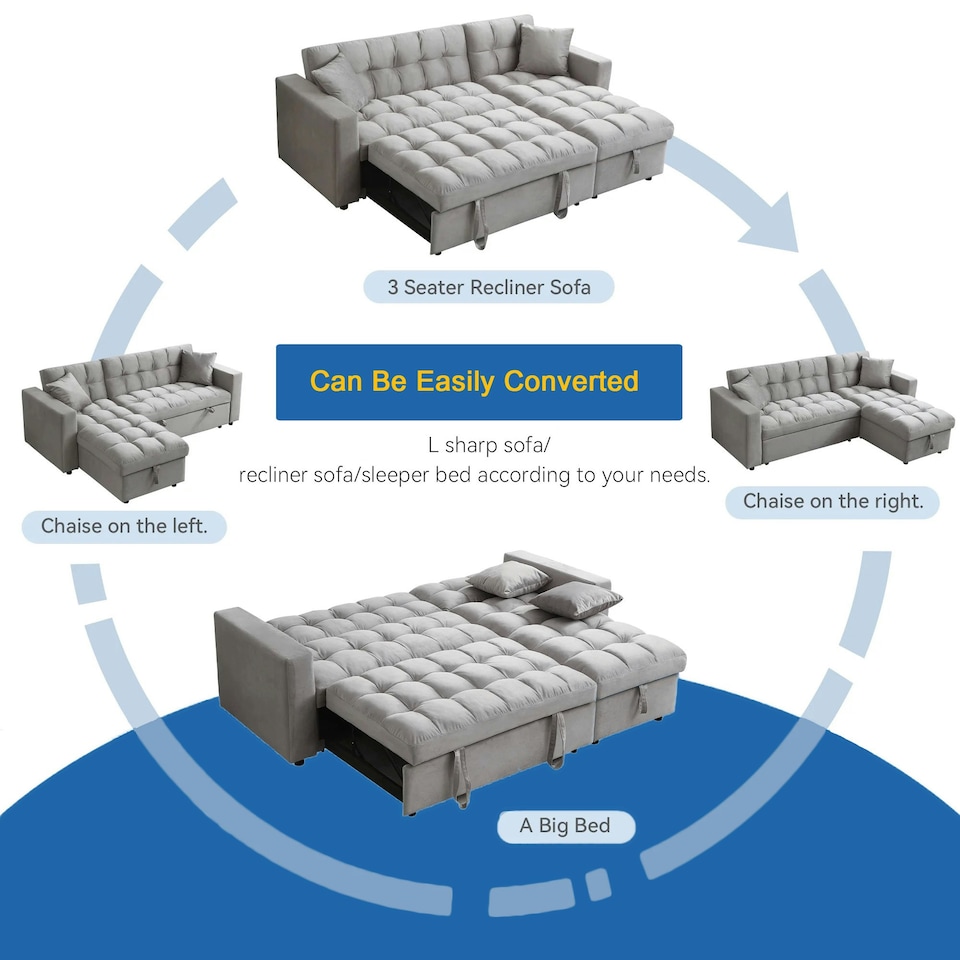 3 Seater Recliner Sofa

Can Be Easily Converted

L sharp sofa/
recliner sofa/sleeper bed according to your needs.

Chaise on the left.

Chaise on the right.

A Big Bed