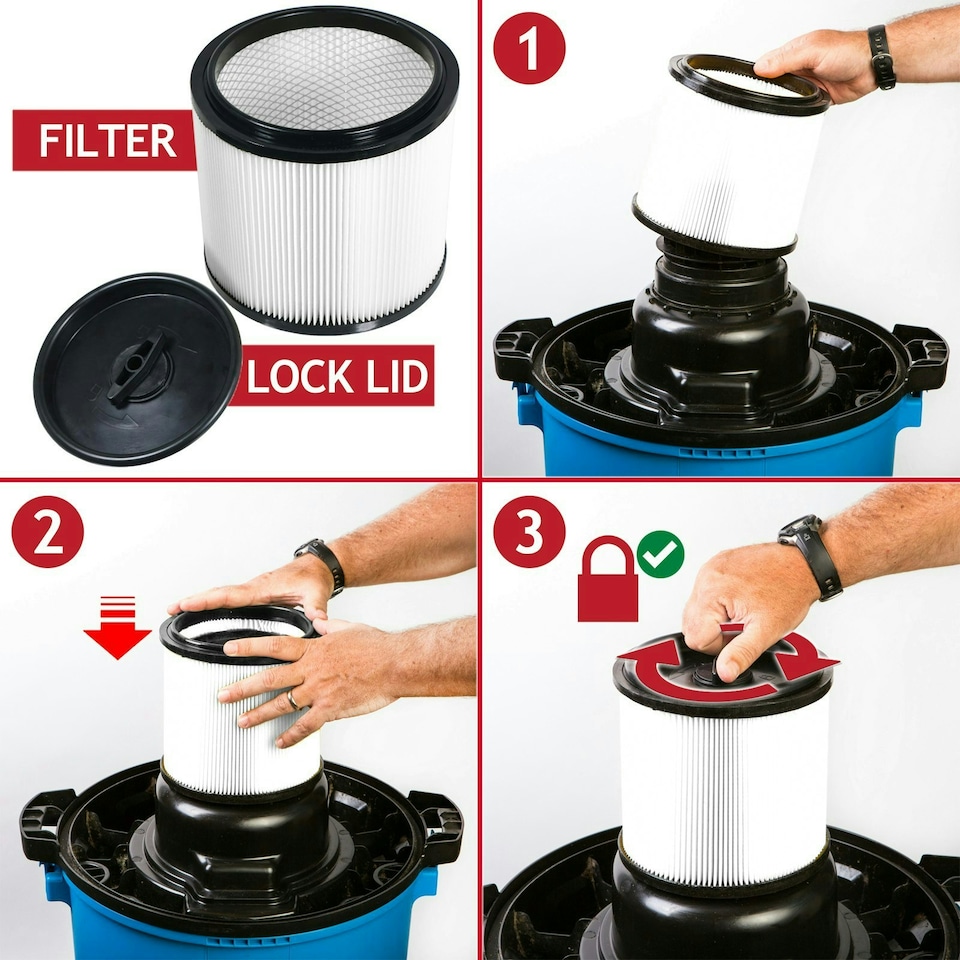 FILTER

LOCK LID

1

2

3