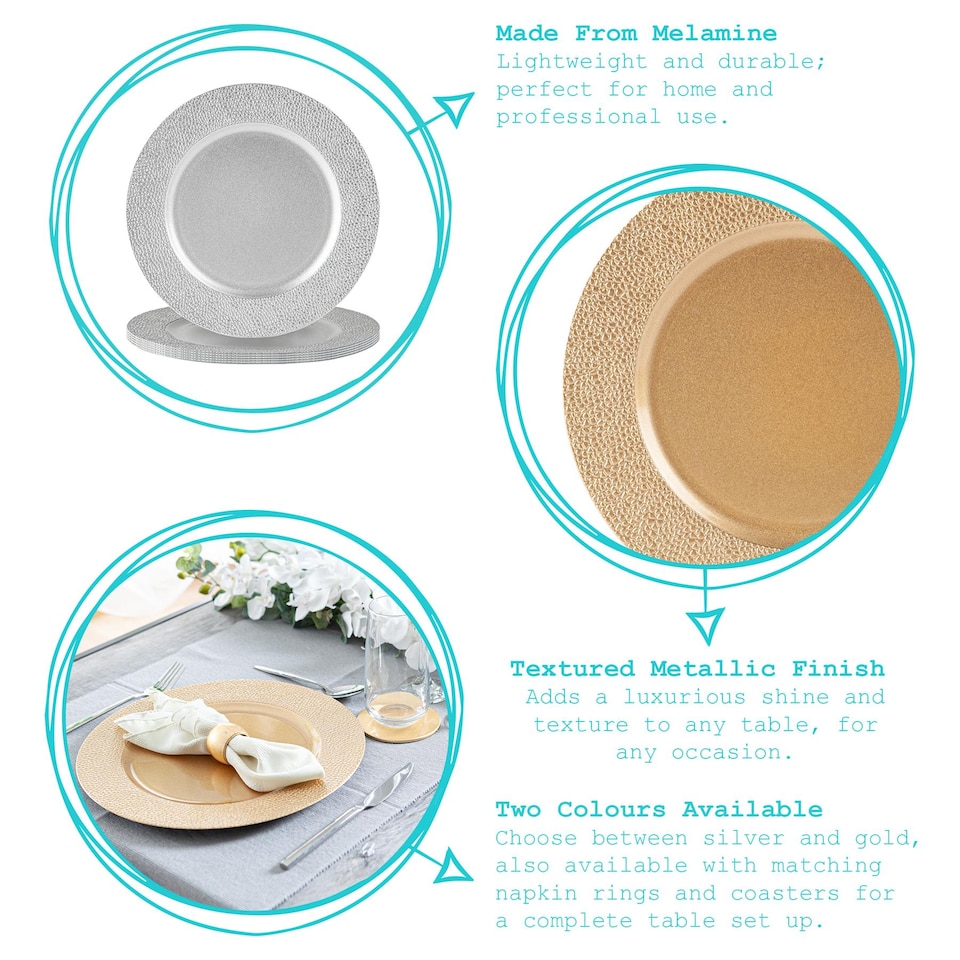 Made From Melamine
Lightweight and durable; perfect for home and professional use.

Textured Metallic Finish
Adds a luxurious shine and texture to any table, for any occasion.

Two Colours Available
Choose between silver and gold, also available with matching napkin rings and coasters for a complete table set up.