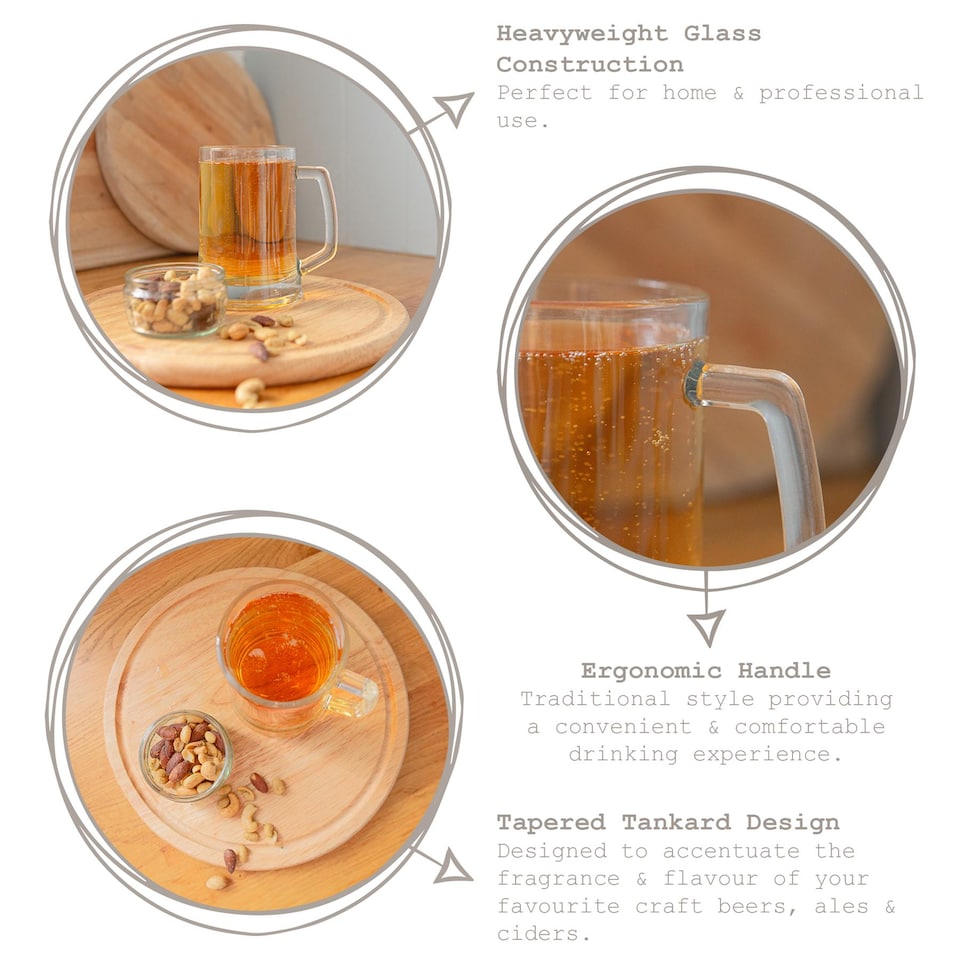 Heavyweight Glass Construction
Perfect for home & professional use.

Ergonomic Handle
Traditional style providing a convenient & comfortable drinking experience.

Tapered Tankard Design
Designed to accentuate the fragrance & flavour of your favourite craft beers, ales & ciders.