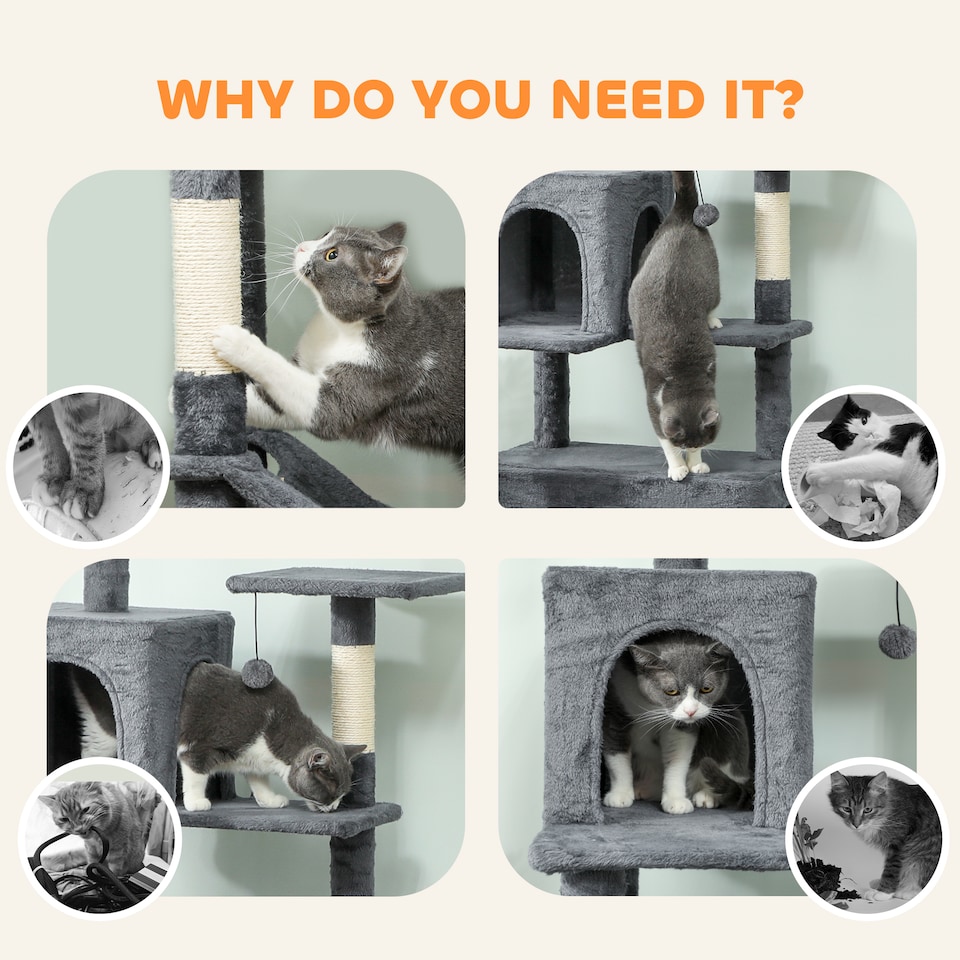 WHY DO YOU NEED IT?