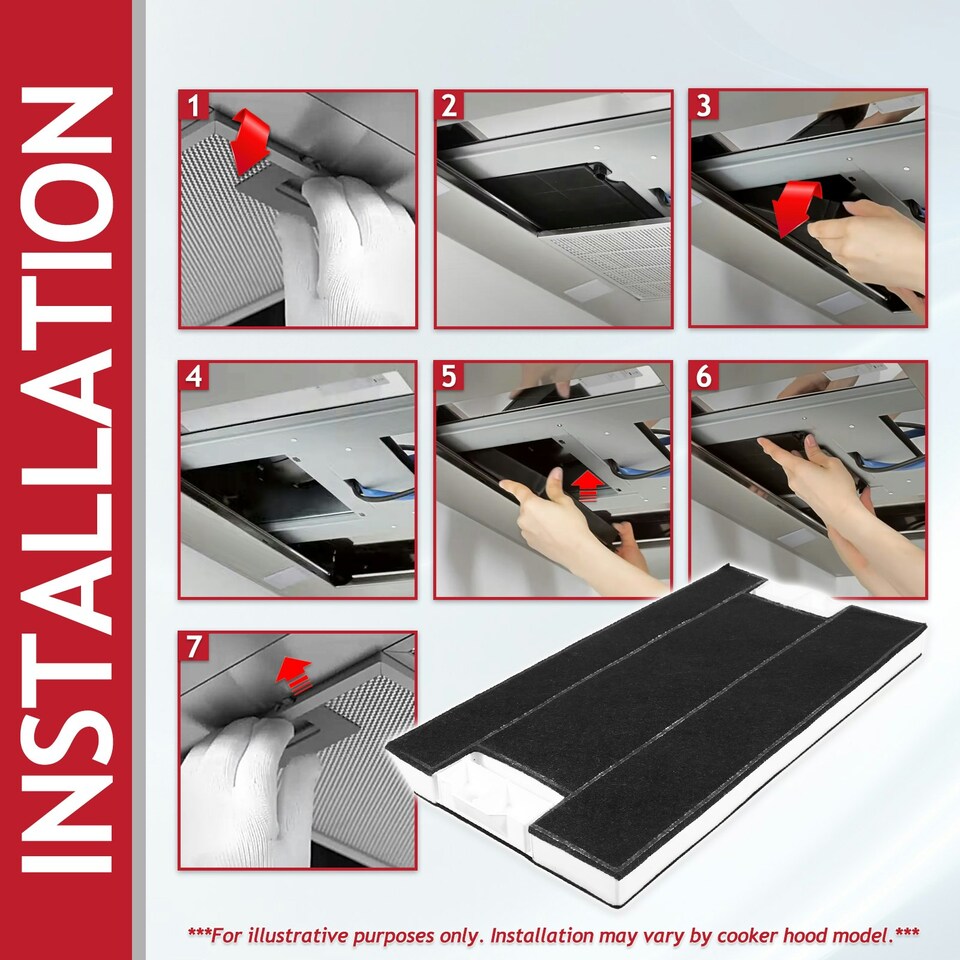 INSTALLATION

1

2

3

4

5

6

7

***For illustrative purposes only. Installation may vary by cooker hood model.***