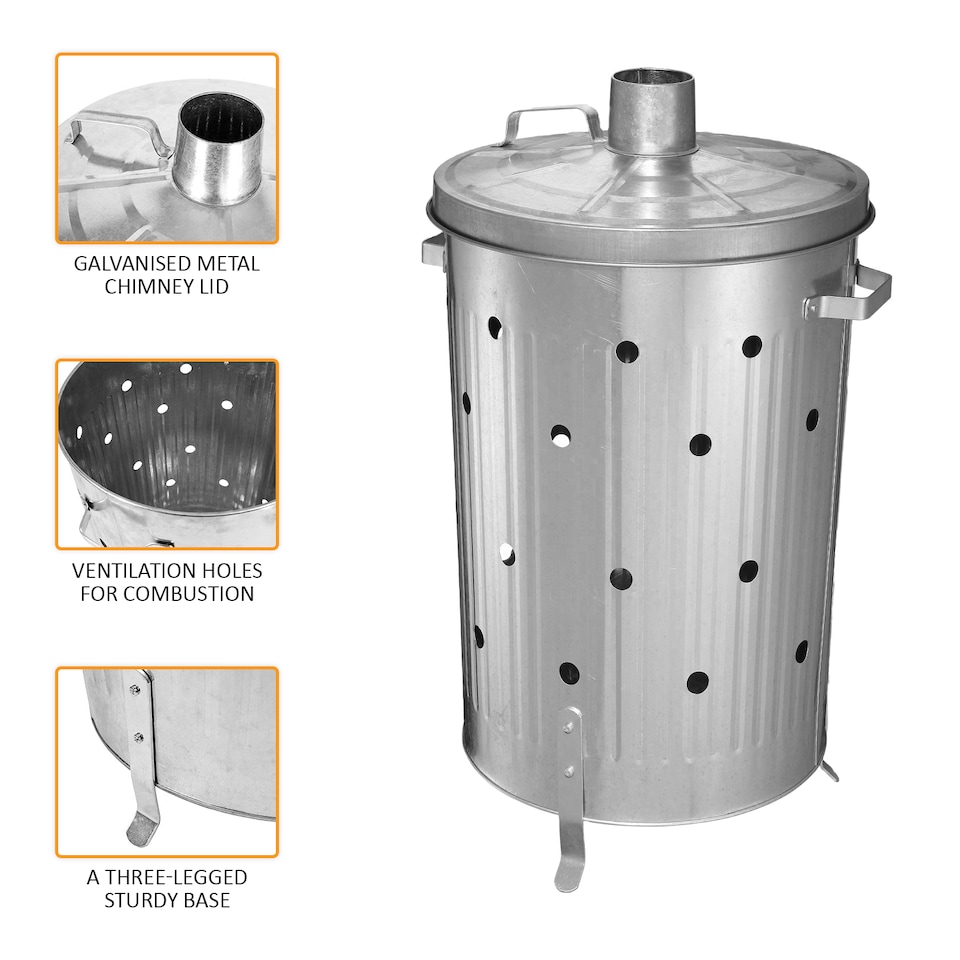 GALVANISED METAL CHIMNEY LID

VENTILATION HOLES FOR COMBUSTION

A THREE-LEGGED STURDY BASE