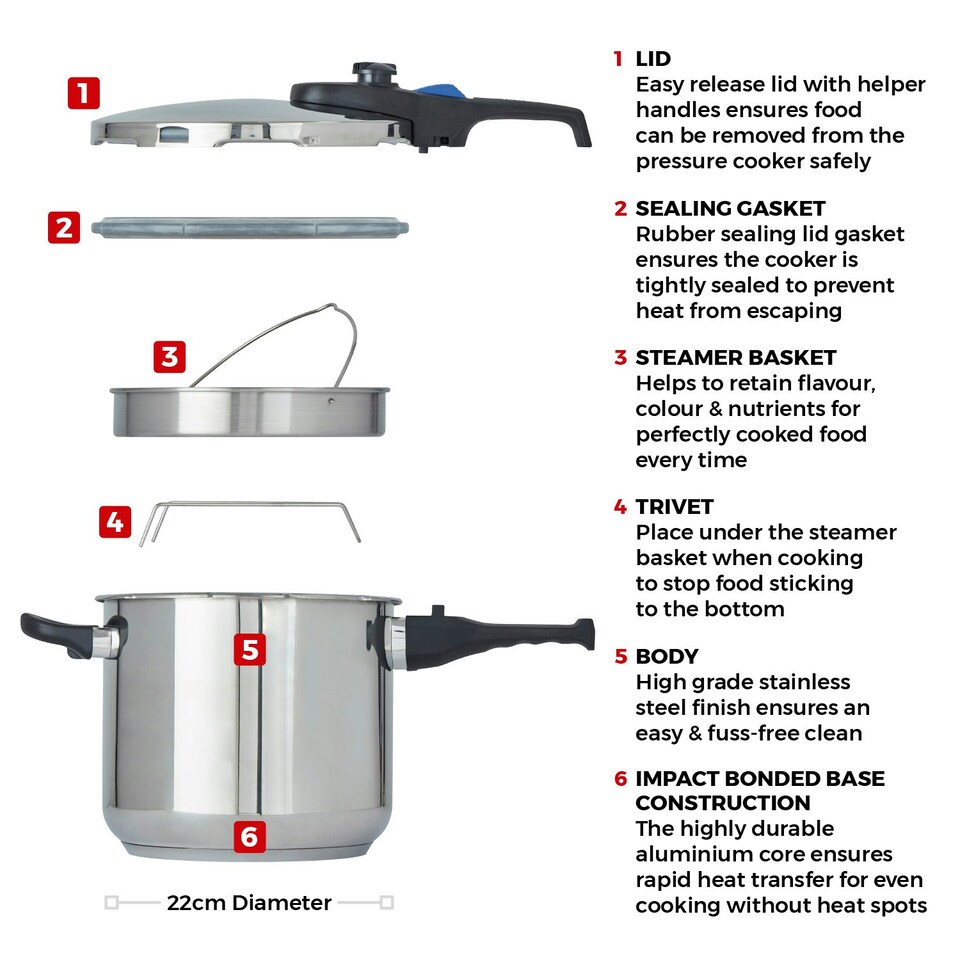 1

2

3

4

5

6

22cm Diameter

1 LID
Easy release lid with helper handles ensures food can be removed from the pressure cooker safely

2 SEALING GASKET
Rubber sealing lid gasket ensures the cooker is tightly sealed to prevent heat from escaping

3 STEAMER BASKET
Helps to retain flavour, colour & nutrients for perfectly cooked food every time

4 TRIVET
Place under the steamer basket when cooking to stop food sticking to the bottom

5 BODY
High grade stainless steel finish ensures an easy & fuss-free clean

6 IMPACT BONDED BASE CONSTRUCTION
The highly durable aluminium core ensures rapid heat transfer for even cooking without heat spots