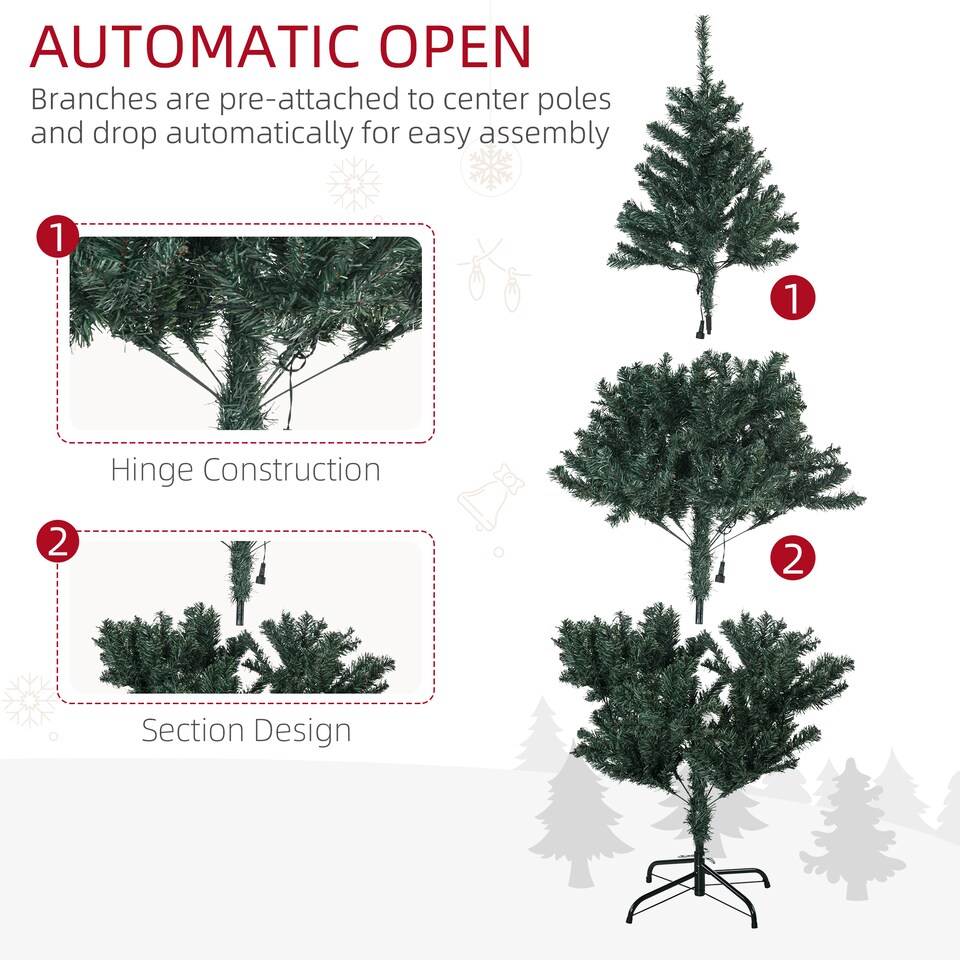 AUTOMATIC OPEN

Branches are pre-attached to center poles and drop automatically for easy assembly

1

Hinge Construction

2

Section Design

1

2