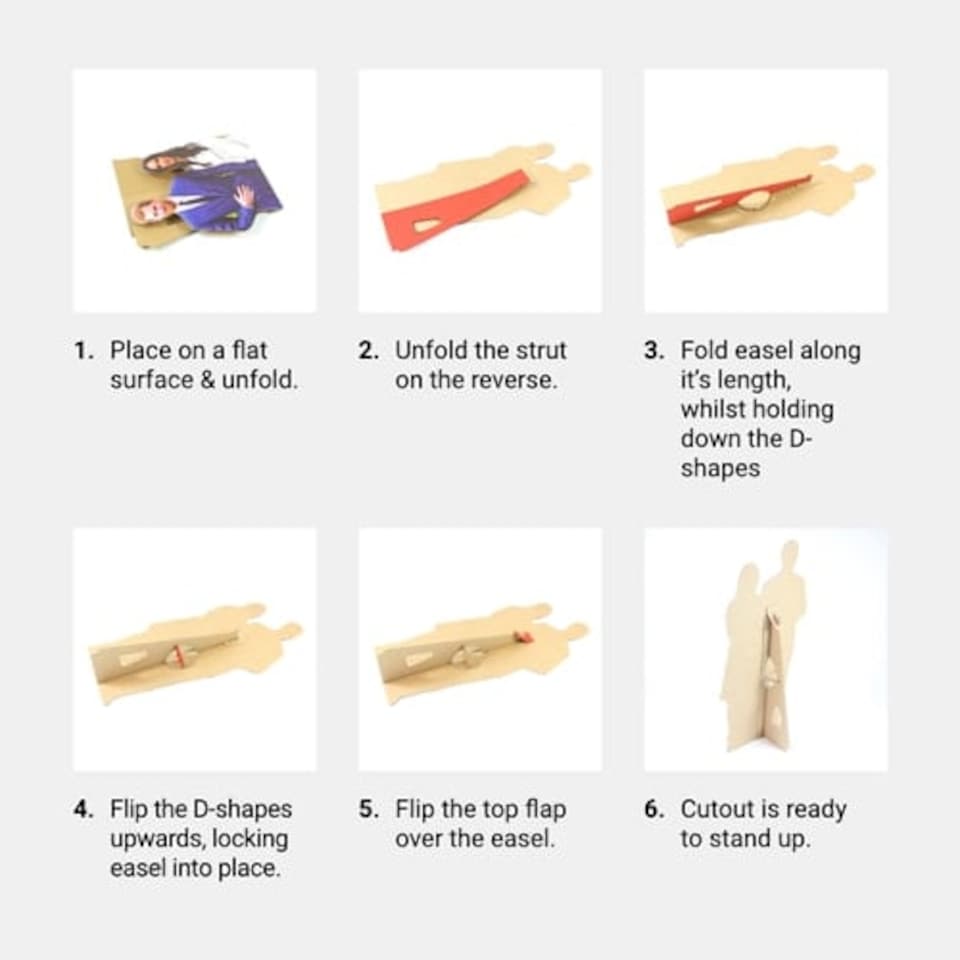 1. Place on a flat surface & unfold.

2. Unfold the strut on the reverse.

3. Fold easel along it's length, whilst holding down the D-shapes

4. Flip the D-shapes upwards, locking easel into place.

5. Flip the top flap over the easel.

6. Cutout is ready to stand up.