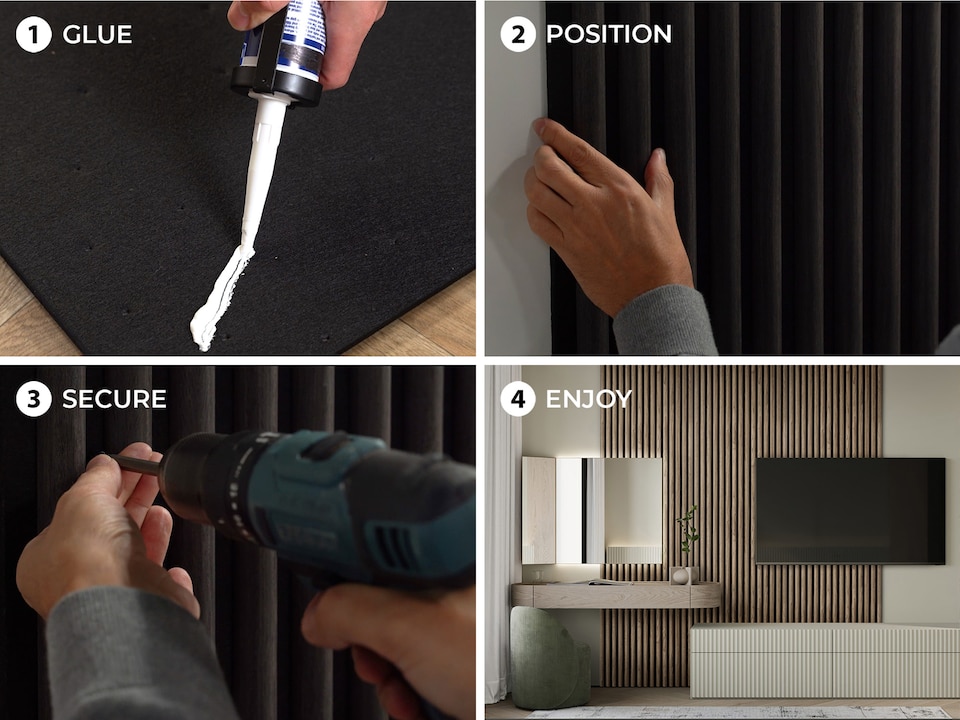 1 GLUE

2 POSITION

3 SECURE

4 ENJOY