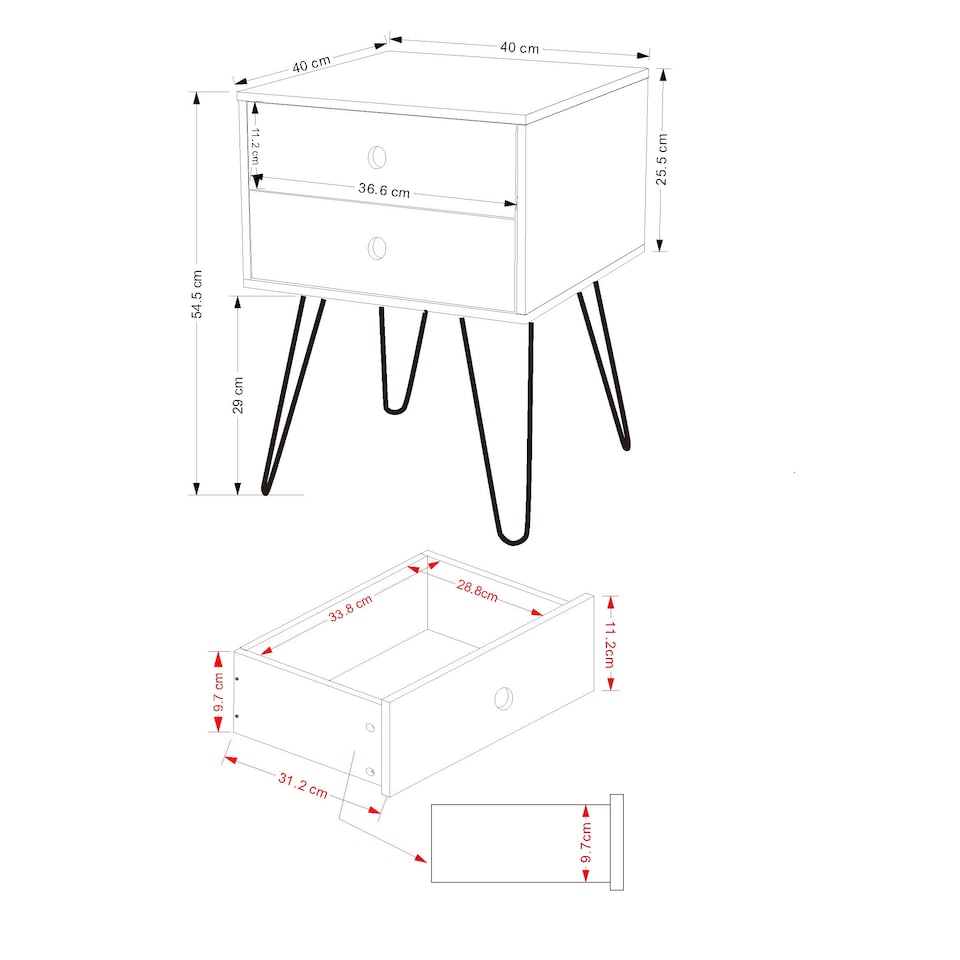 40 cm
40 cm
11.2 cm
36.6 cm
25.5 cm
54.5 cm
29 cm
33.8 cm
28.8cm
11.2cm
9.7 cm
31.2 cm
9.7cm