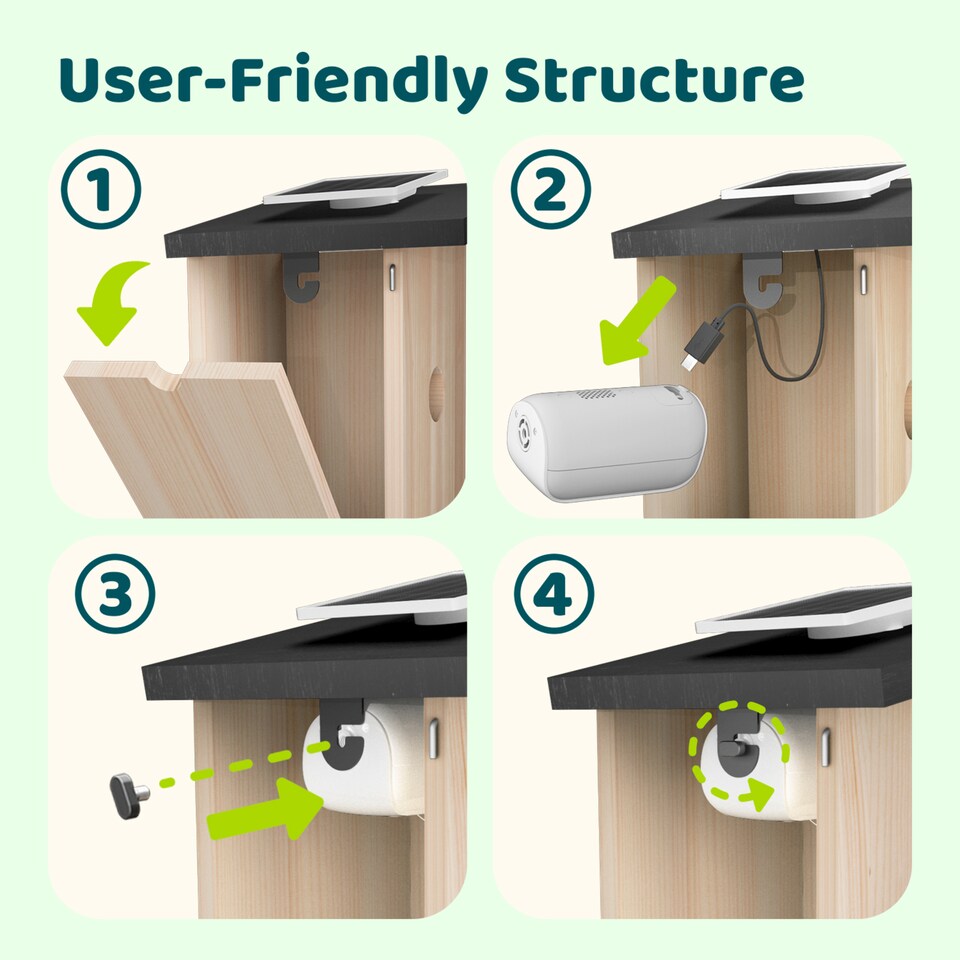 User-Friendly Structure

1

2

3

4