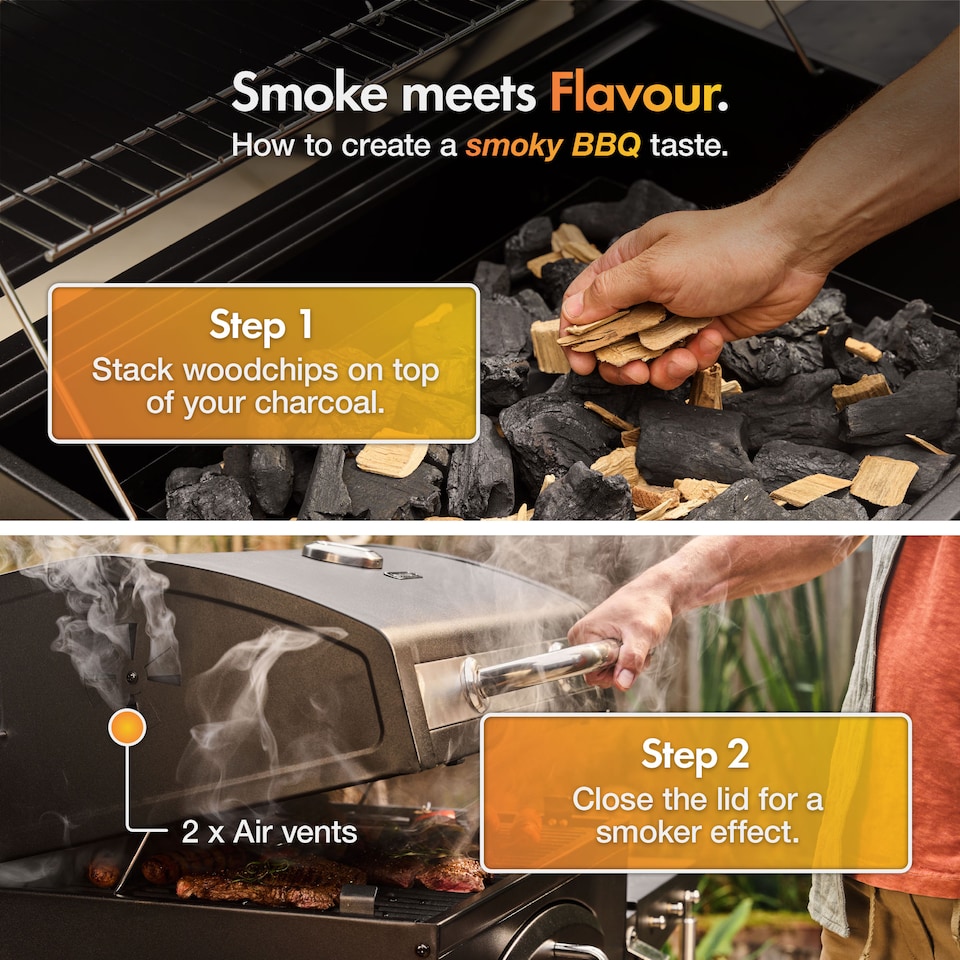 Smoke meets Flavour.
How to create a smoky BBQ taste.

Step 1
Stack woodchips on top of your charcoal.

2 x Air vents

Step 2
Close the lid for a smoker effect.