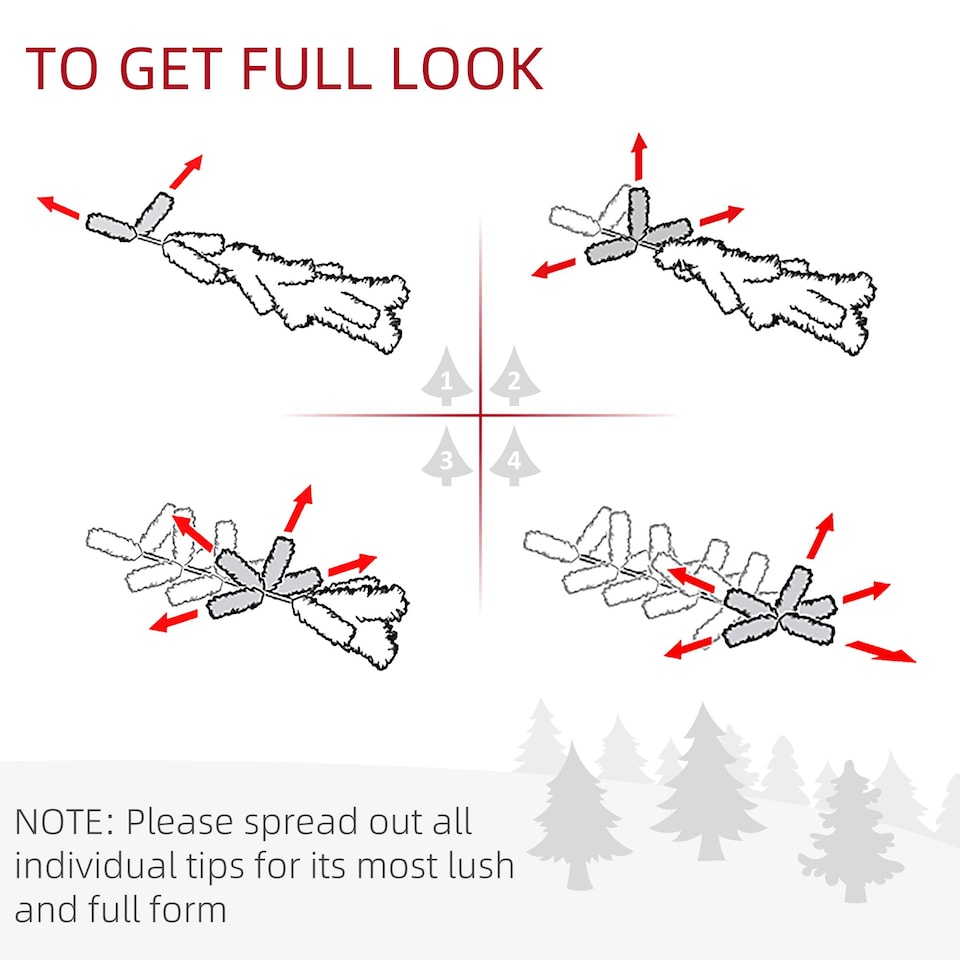 TO GET FULL LOOK

1 2

3 4

NOTE: Please spread out all individual tips for its most lush and full form