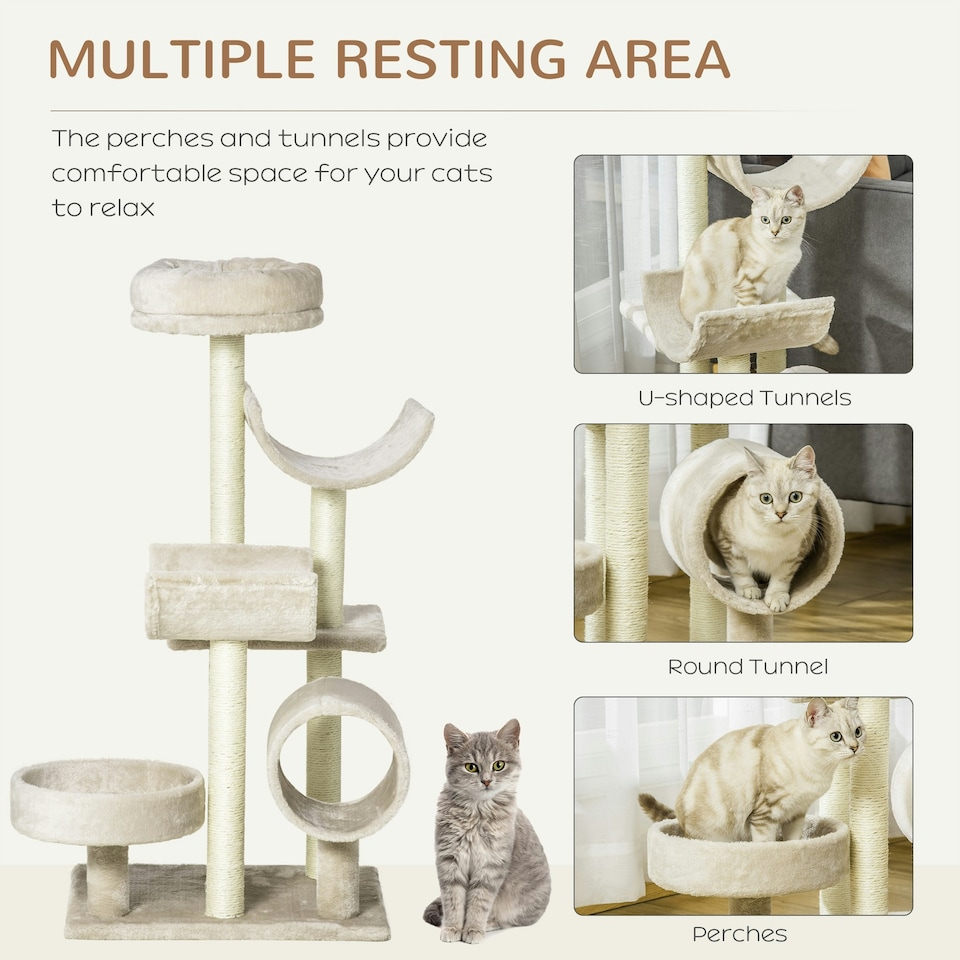 MULTIPLE RESTING AREA

The perches and tunnels provide comfortable space for your cats to relax

U-shaped Tunnels

Round Tunnel

Perches