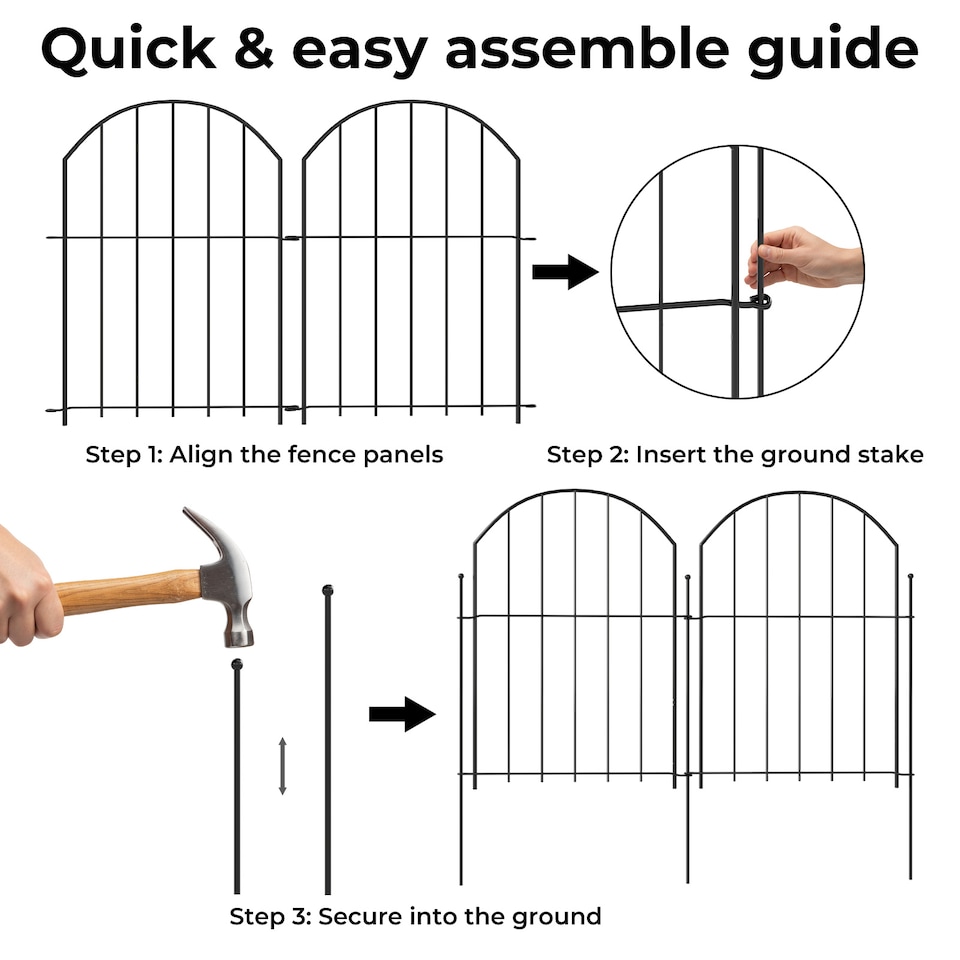 Quick & easy assemble guide

Step 1: Align the fence panels

Step 2: Insert the ground stake

Step 3: Secure into the ground