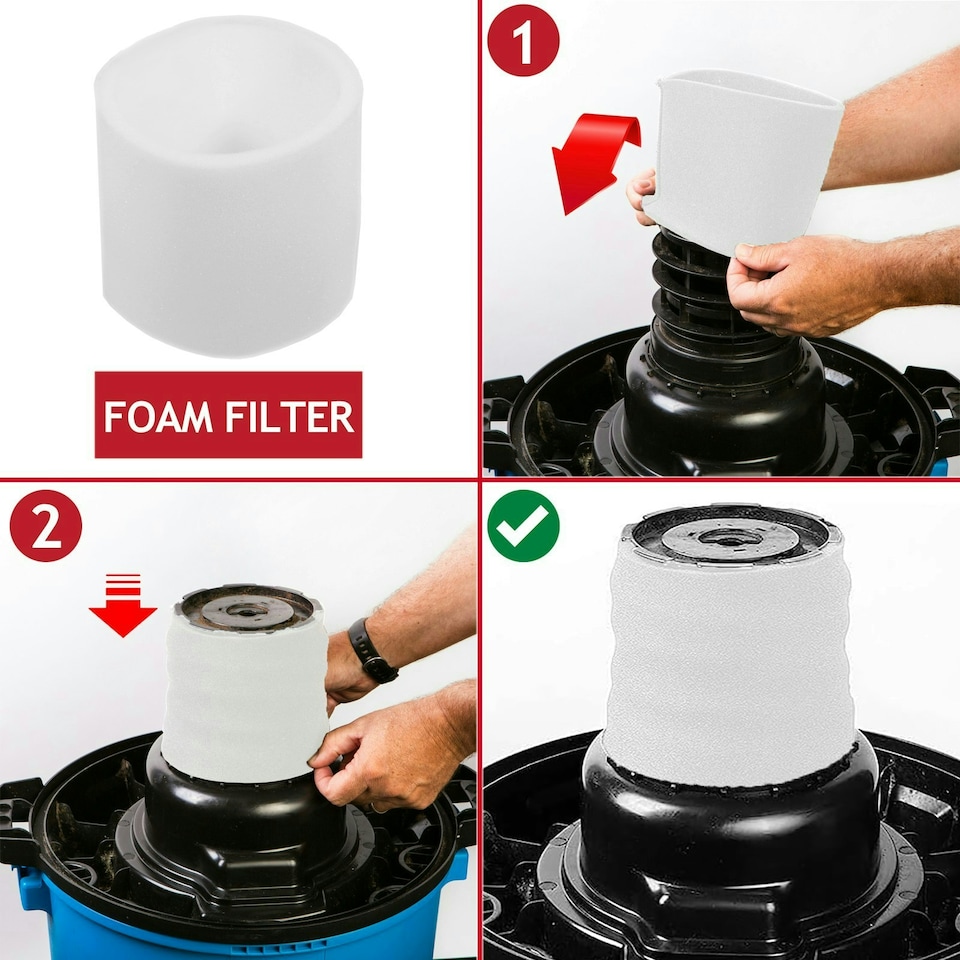 FOAM FILTER

1

2