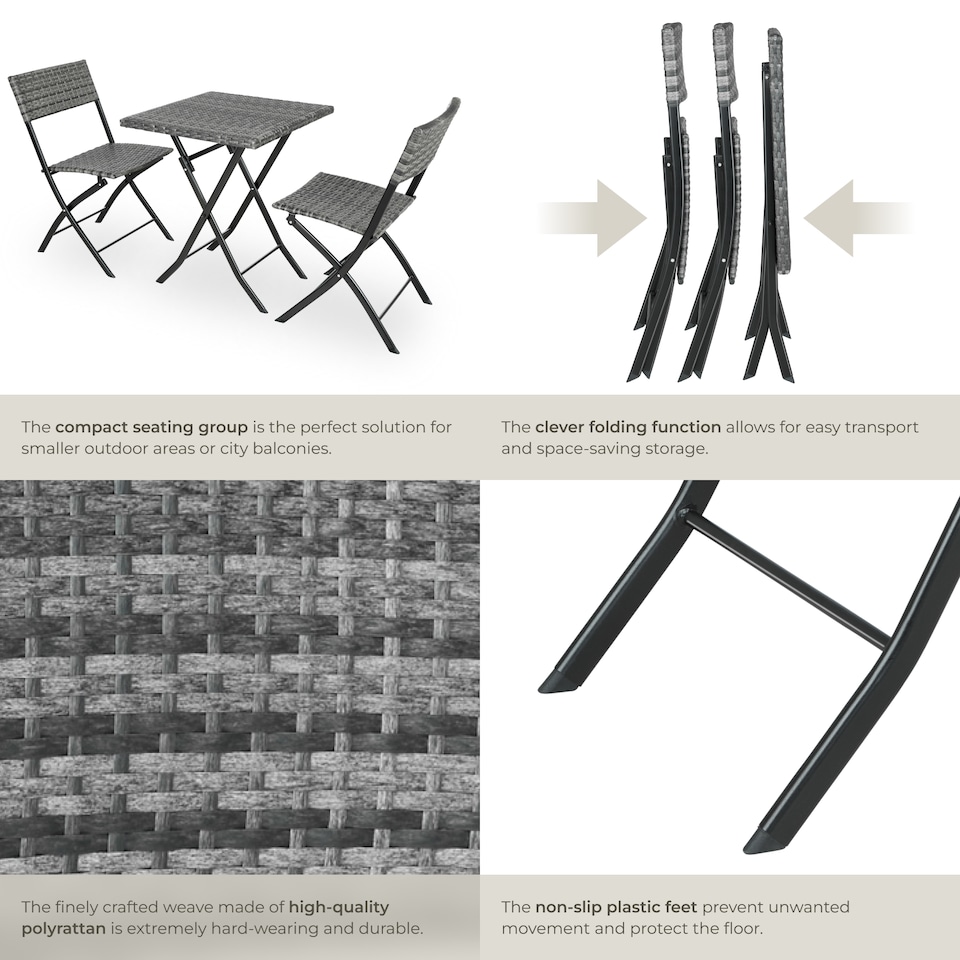 The compact seating group is the perfect solution for smaller outdoor areas or city balconies.

The clever folding function allows for easy transport and space-saving storage.

The finely crafted weave made of high-quality polyrattan is extremely hard-wearing and durable.

The non-slip plastic feet prevent unwanted movement and protect the floor.