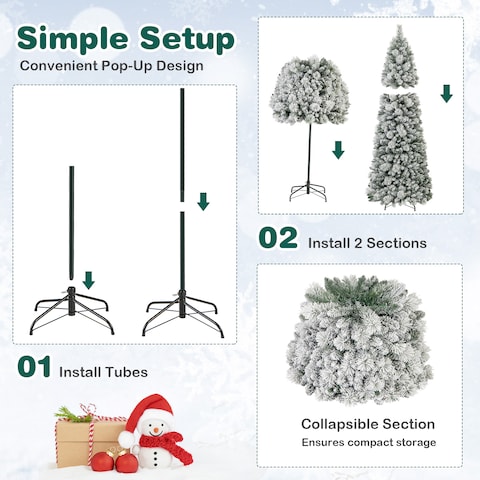 Simple Setup
Convenient Pop-Up Design

01 Install Tubes

02 Install 2 Sections

Collapsible Section
Ensures compact storage