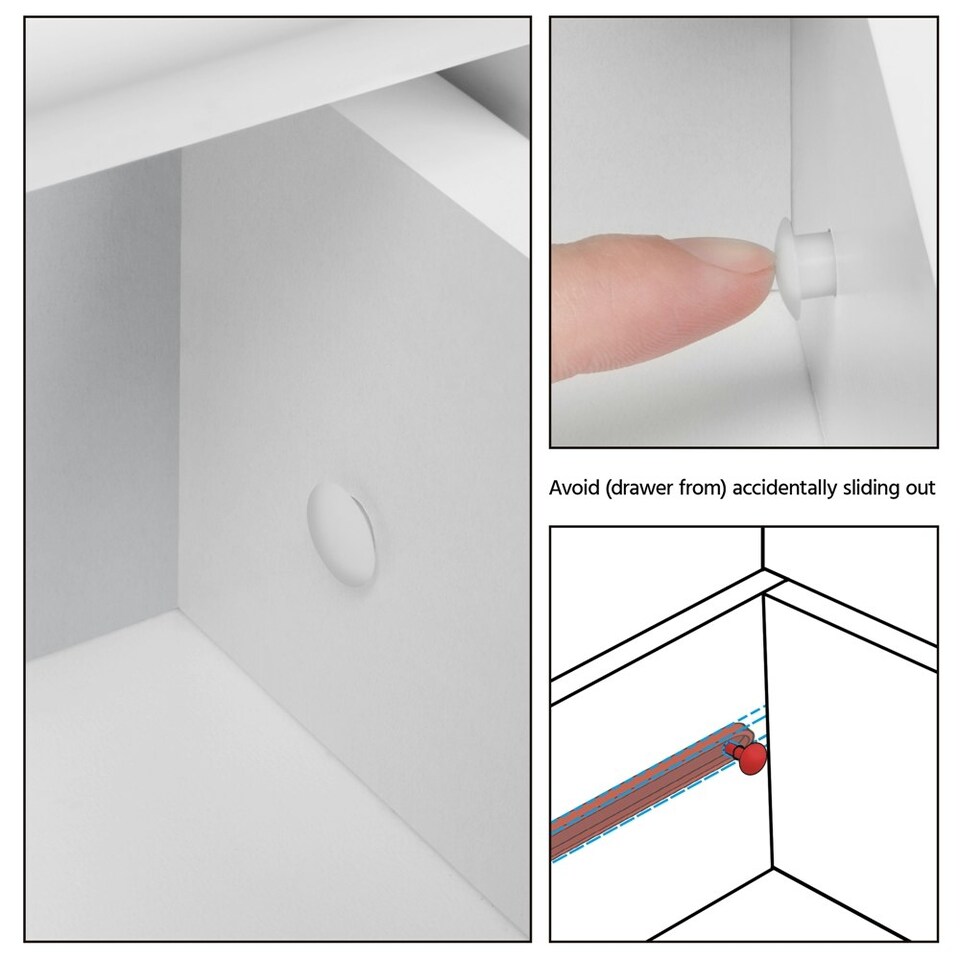 Avoid (drawer from) accidentally sliding out