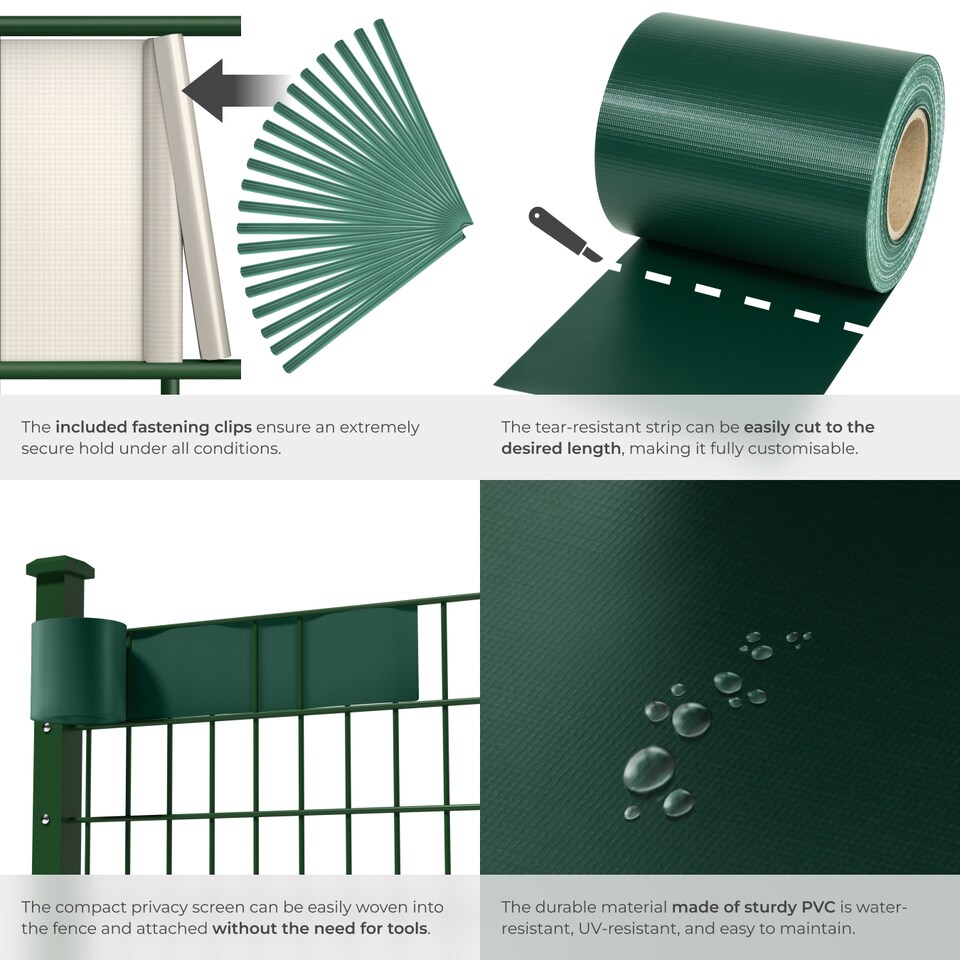 The included fastening clips ensure an extremely secure hold under all conditions.

The tear-resistant strip can be easily cut to the desired length, making it fully customisable.

The compact privacy screen can be easily woven into the fence and attached without the need for tools.

The durable material made of sturdy PVC is water-resistant, UV-resistant, and easy to maintain.