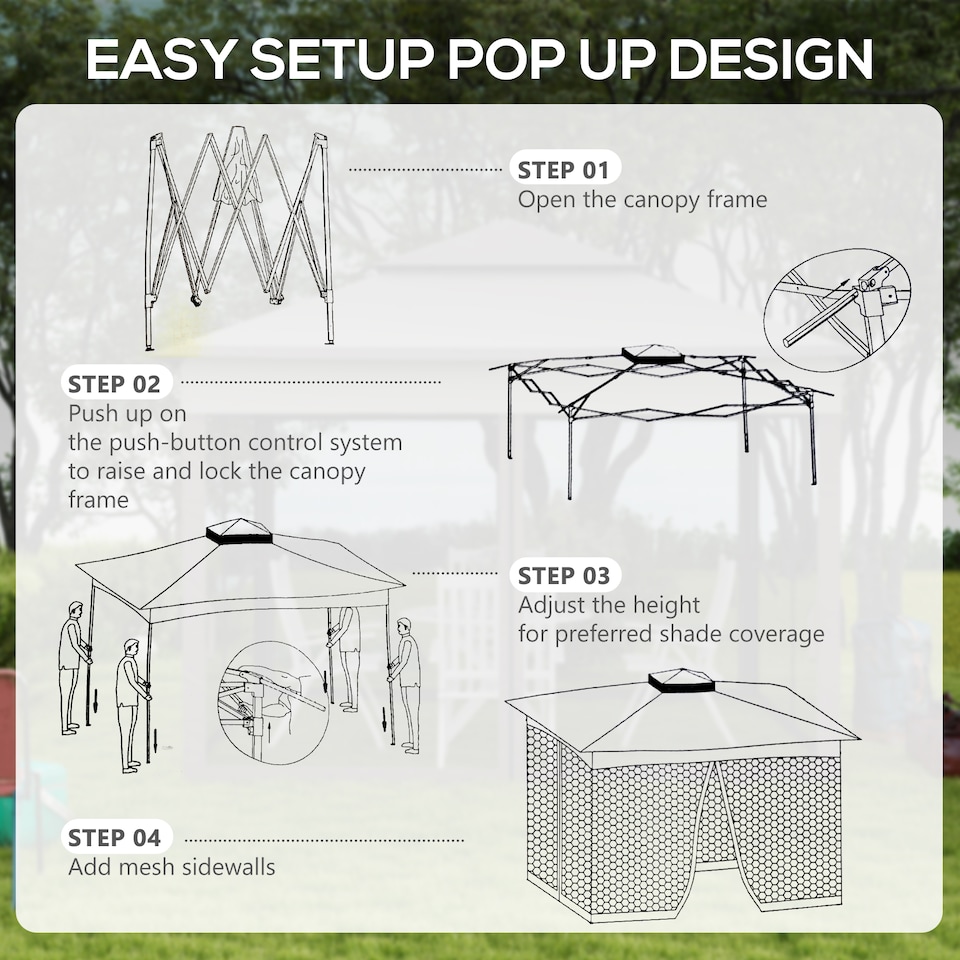 EASY SETUP POP UP DESIGN

STEP 01
Open the canopy frame

STEP 02
Push up on the push-button control system to raise and lock the canopy frame

STEP 03
Adjust the height for preferred shade coverage

STEP 04
Add mesh sidewalls