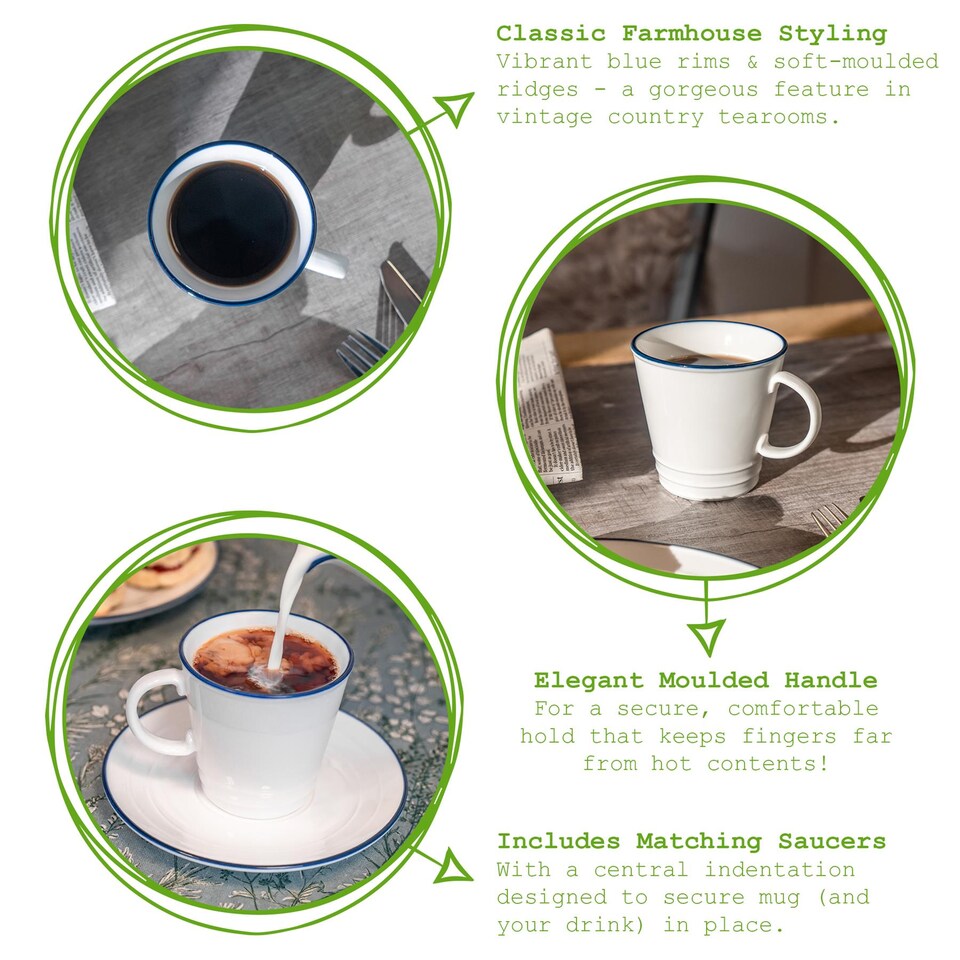 Classic Farmhouse Styling
Vibrant blue rims & soft-moulded ridges - a gorgeous feature in vintage country tearooms.

Elegant Moulded Handle
For a secure, comfortable hold that keeps fingers far from hot contents!

Includes Matching Saucers
With a central indentation designed to secure mug (and your drink) in place.