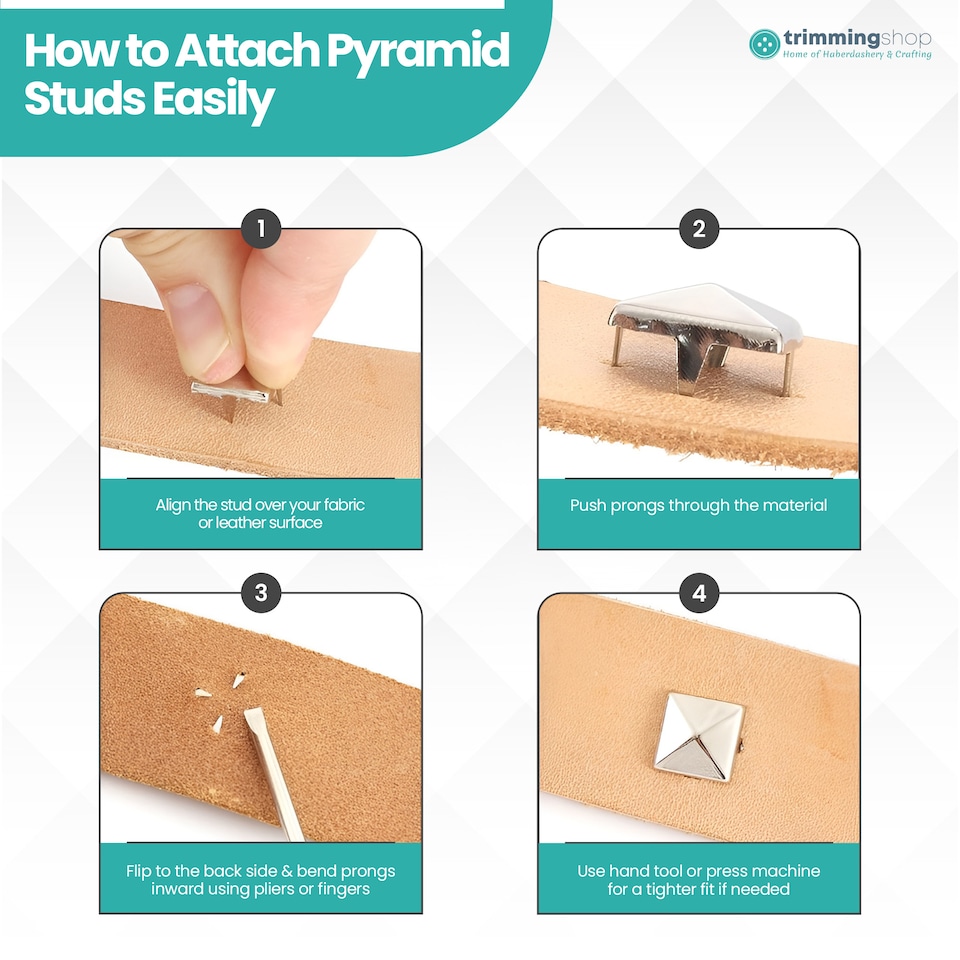 How to Attach Pyramid Studs Easily

trimmingshop
Home of Haberdashery & Crafting

1

Align the stud over your fabric or leather surface

2

Push prongs through the material

3

Flip to the back side & bend prongs inward using pliers or fingers

4

Use hand tool or press machine for a tighter fit if needed