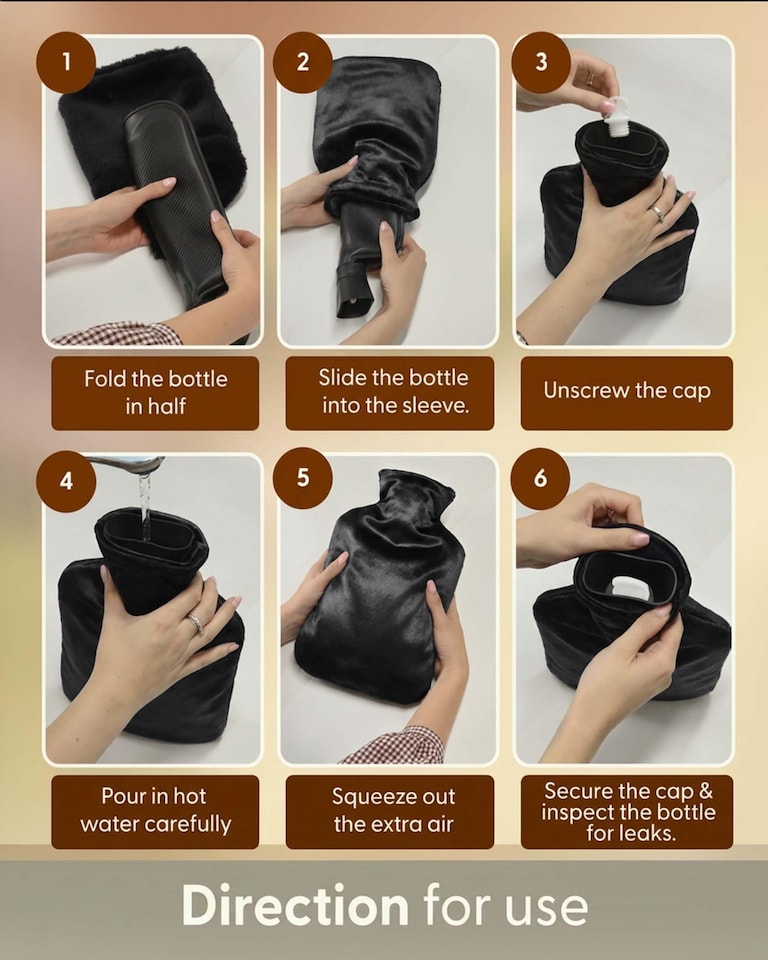 1

Fold the bottle in half

2

Slide the bottle into the sleeve.

3

Unscrew the cap

4

Pour in hot water carefully

5

Squeeze out the extra air

6

Secure the cap & inspect the bottle for leaks.

Direction for use